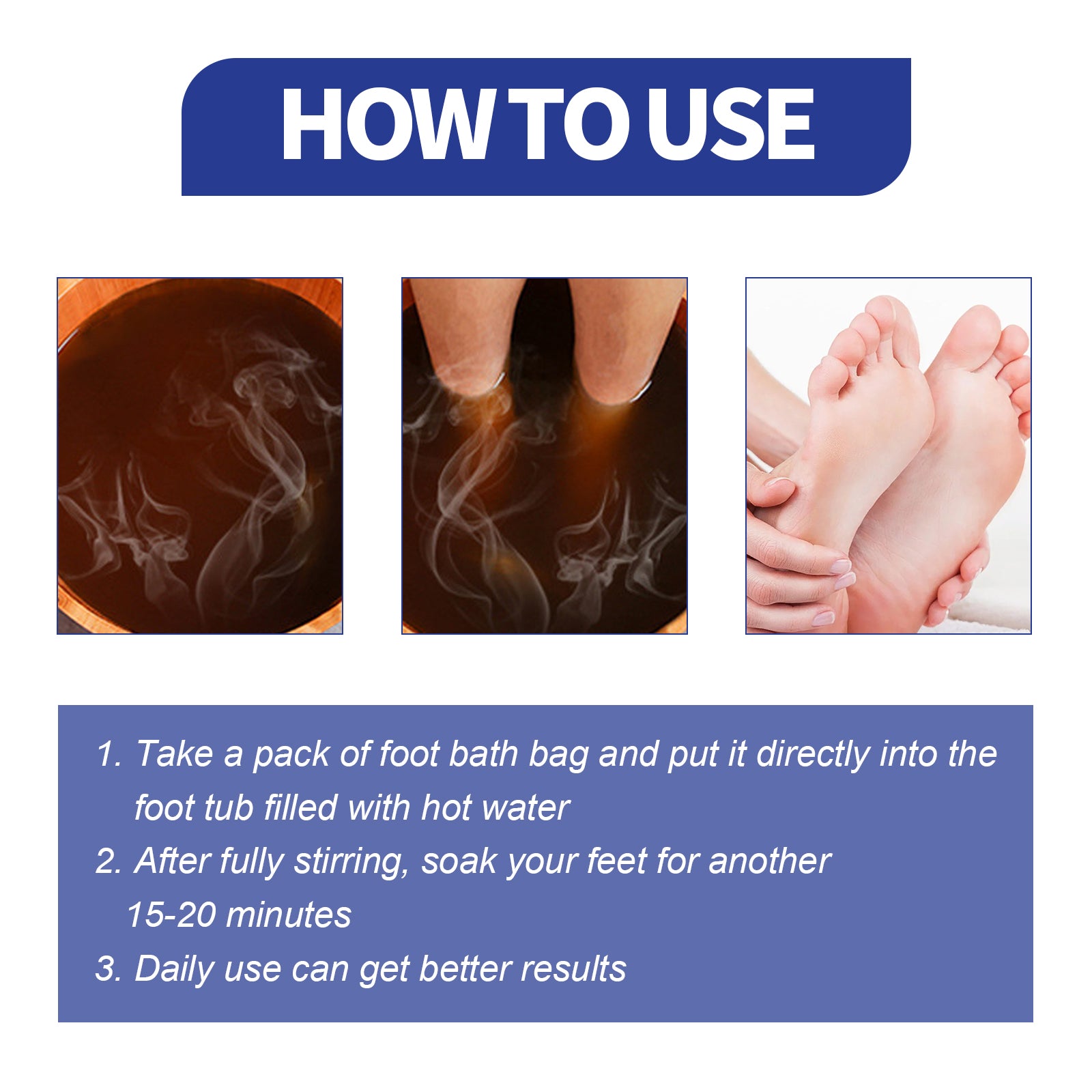 HOW TO USE

1. Take a pack of foot bath bag and put it directly into the foot tub filled with hot water
2. After fully stirring, soak your feet for another 15-20 minutes
3. Daily use can get better results