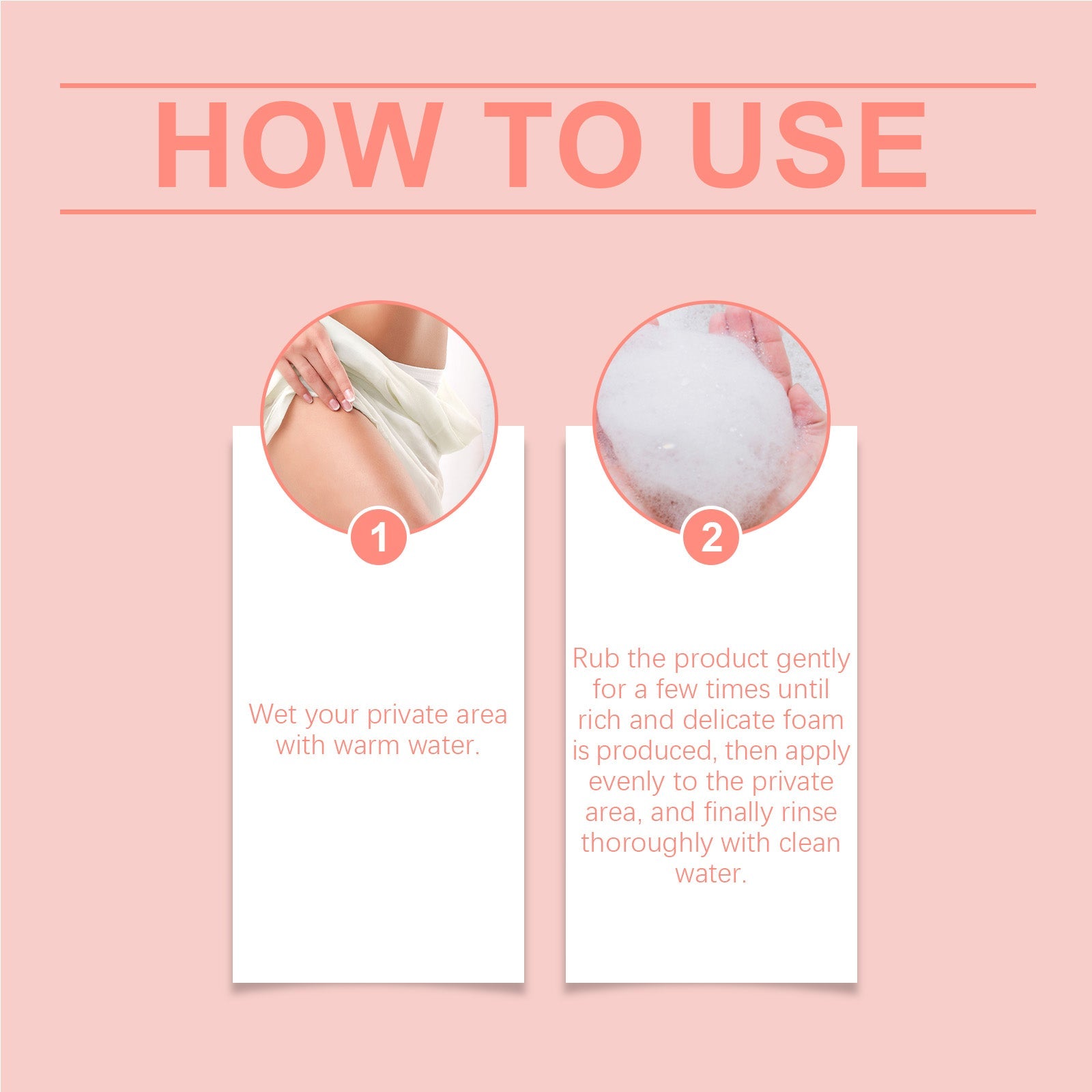 HOW TO USE

1

Wet your private area with warm water.

2

Rub the product gently for a few times until rich and delicate foam is produced, then apply evenly to the private area, and finally rinse thoroughly with clean water.