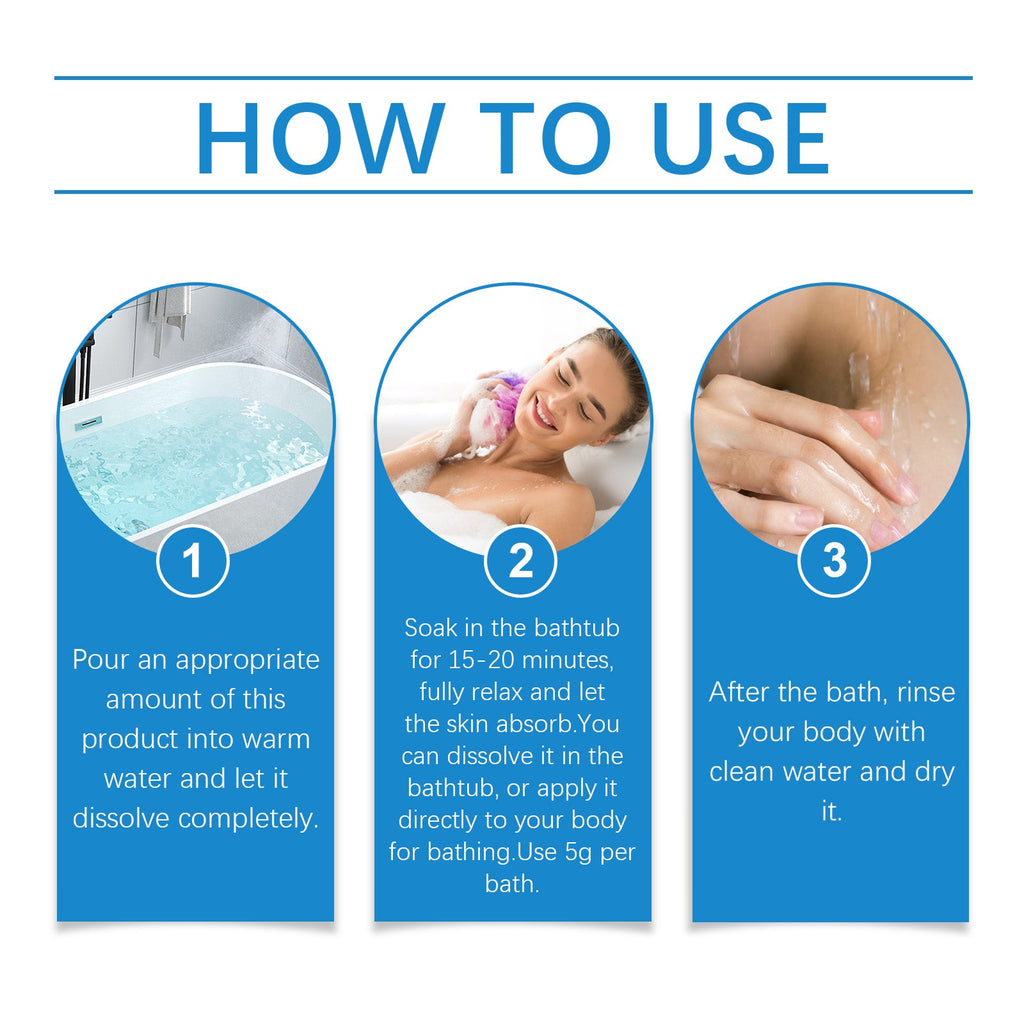 HOW TO USE

1

Pour an appropriate amount of this product into warm water and let it dissolve completely.

2

Soak in the bathtub for 15-20 minutes, fully relax and let the skin absorb.You can dissolve it in the bathtub, or apply it directly to your body for bathing.Use 5g per bath.

3

After the bath, rinse your body with clean water and dry it.