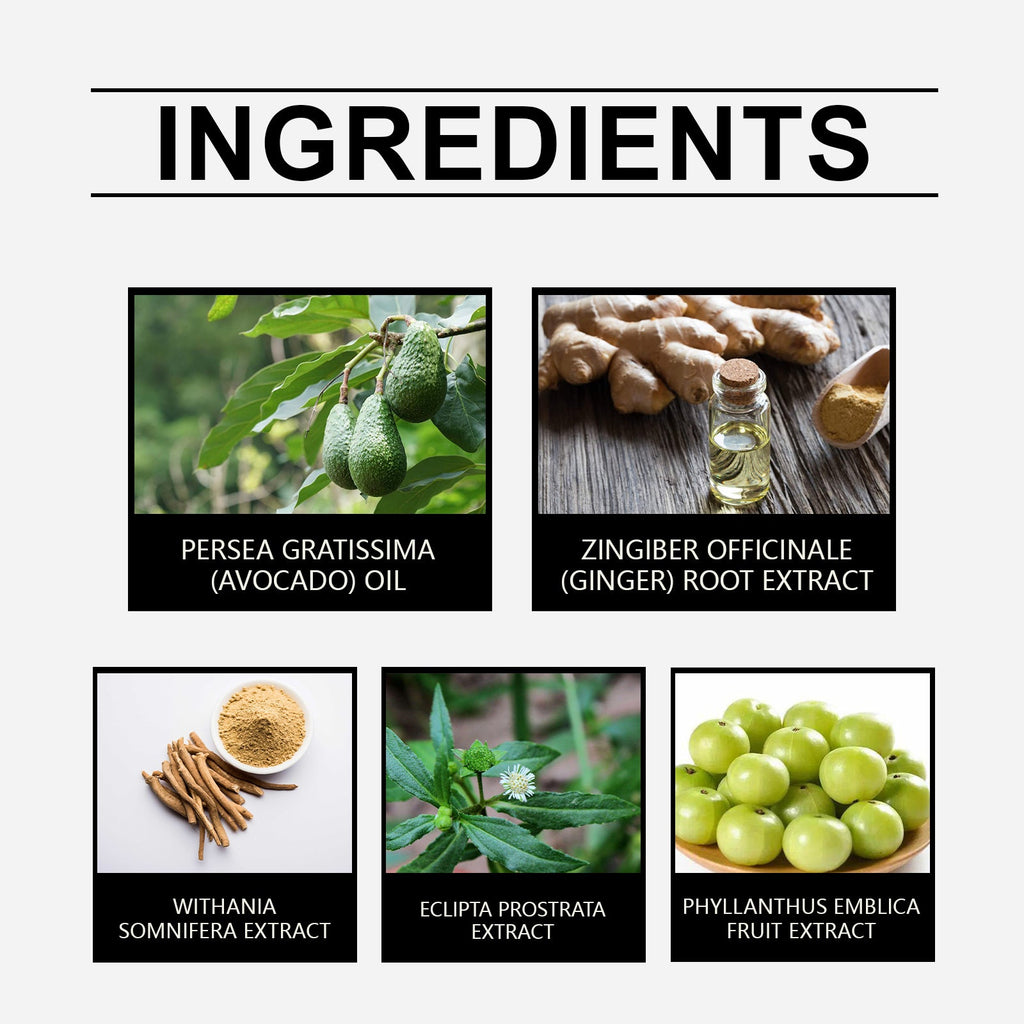 INGREDIENTS

PERSEA GRATISSIMA (AVOCADO) OIL

ZINGIBER OFFICINALE (GINGER) ROOT EXTRACT

WITHANIA SOMNIFERA EXTRACT

ECLIPTA PROSTRATA EXTRACT

PHYLLANTHUS EMBLICA FRUIT EXTRACT