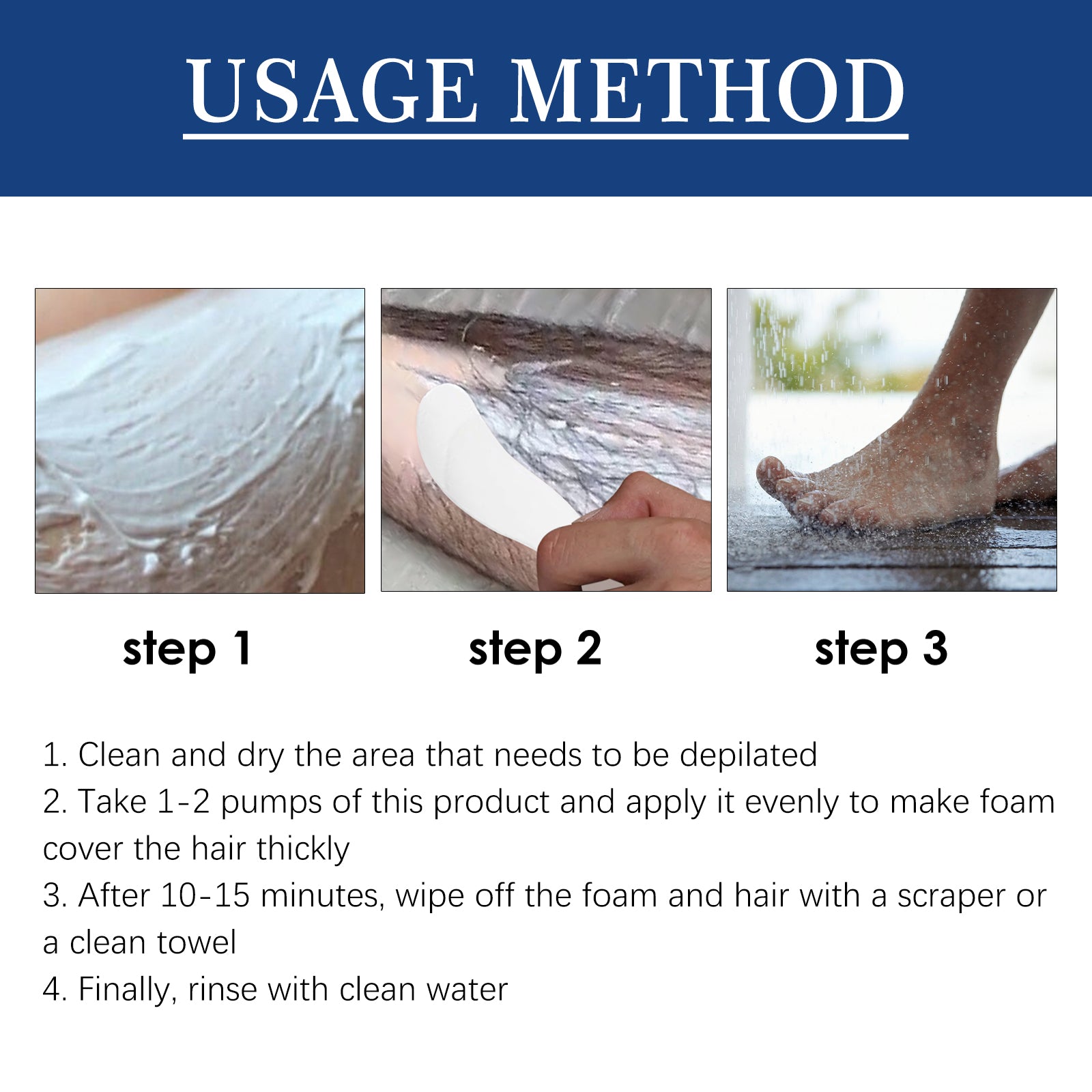 USAGE METHOD

step 1

step 2

step 3

1. Clean and dry the area that needs to be depilated
2. Take 1-2 pumps of this product and apply it evenly to make foam cover the hair thickly
3. After 10-15 minutes, wipe off the foam and hair with a scraper or a clean towel
4. Finally, rinse with clean water