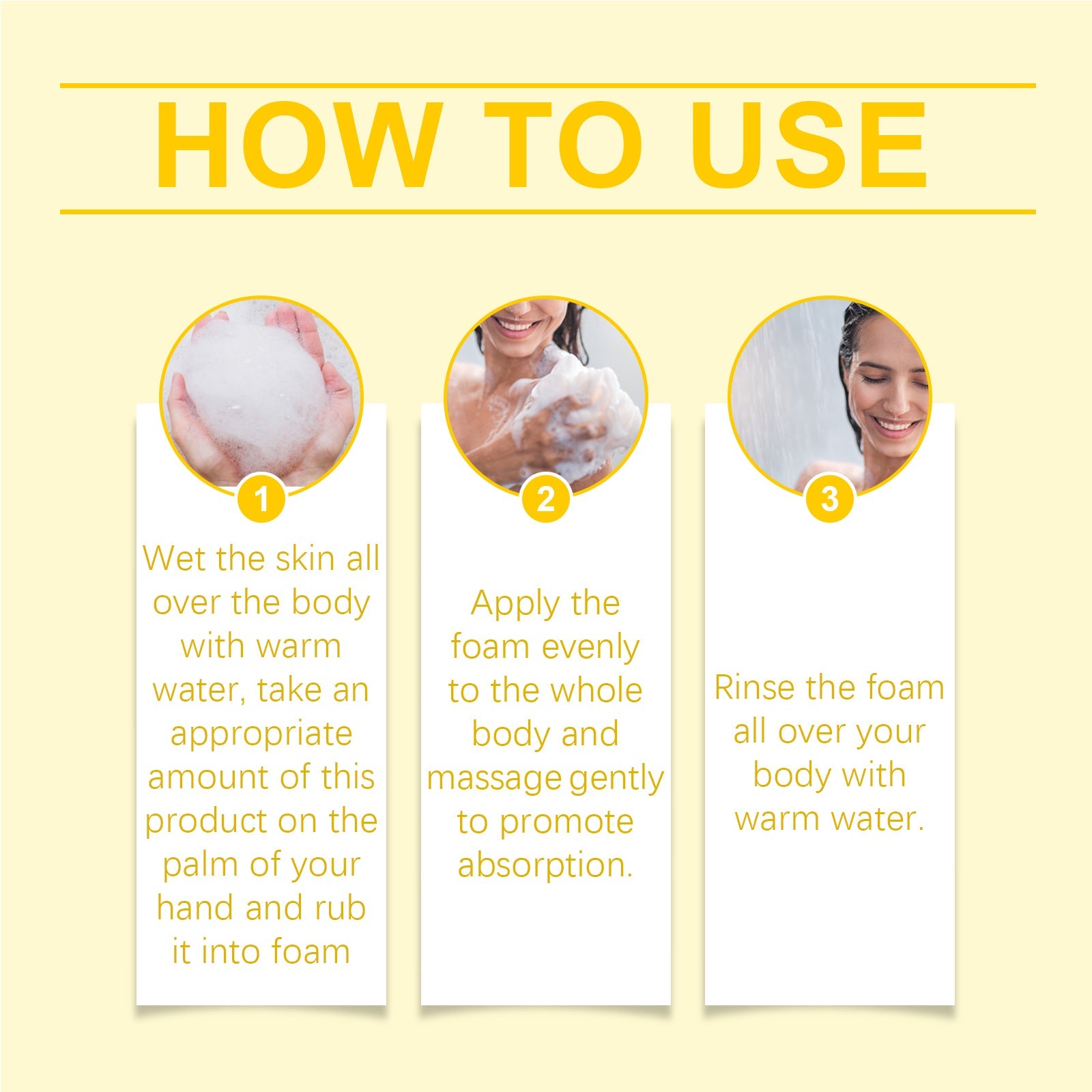 HOW TO USE

1

Wet the skin all over the body with warm water, take an appropriate amount of this product on the palm of your hand and rub it into foam

2

Apply the foam evenly to the whole body and massage gently to promote absorption.

3

Rinse the foam all over your body with warm water.