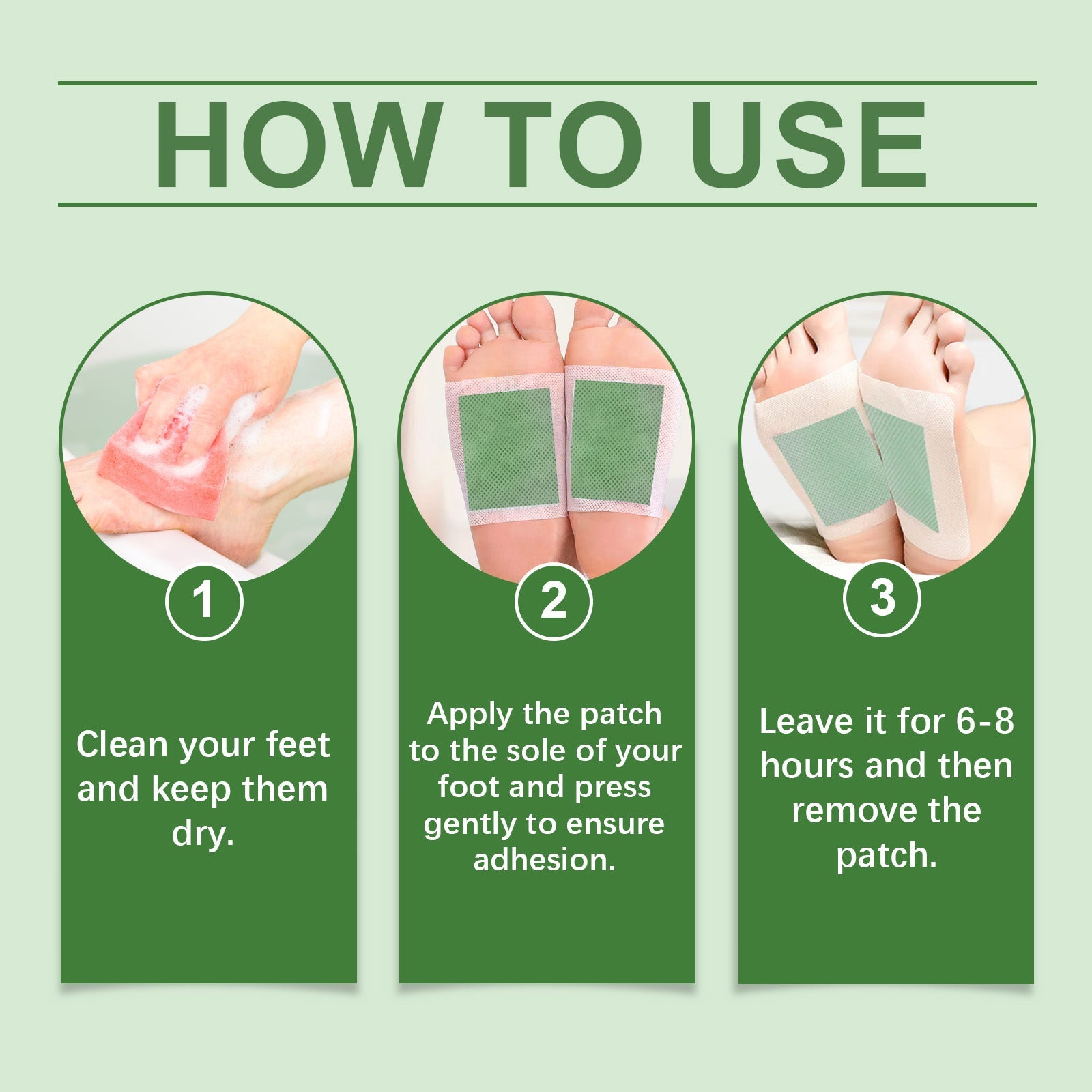 HOW TO USE

1

Clean your feet and keep them dry.

2

Apply the patch to the sole of your foot and press gently to ensure adhesion.

3

Leave it for 6-8 hours and then remove the patch.