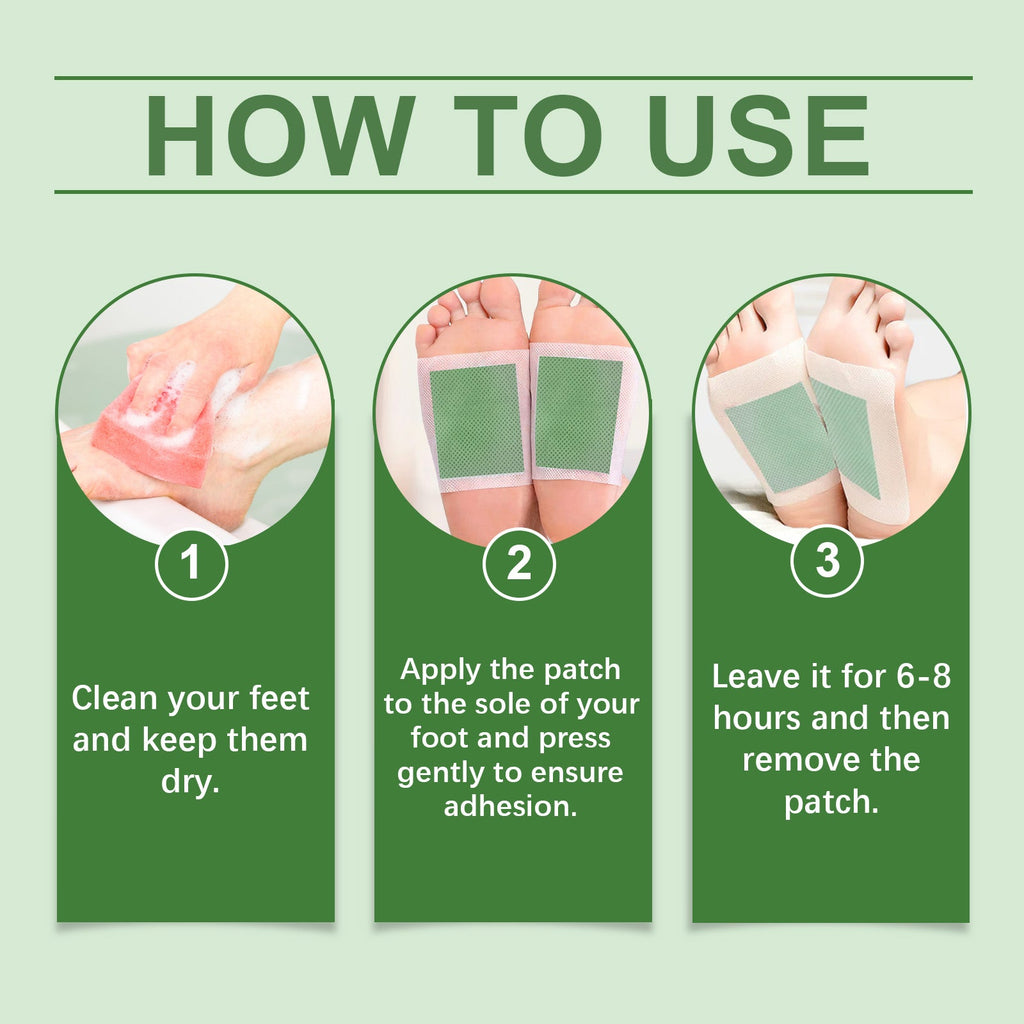 HOW TO USE

1

Clean your feet and keep them dry.

2

Apply the patch to the sole of your foot and press gently to ensure adhesion.

3

Leave it for 6-8 hours and then remove the patch.