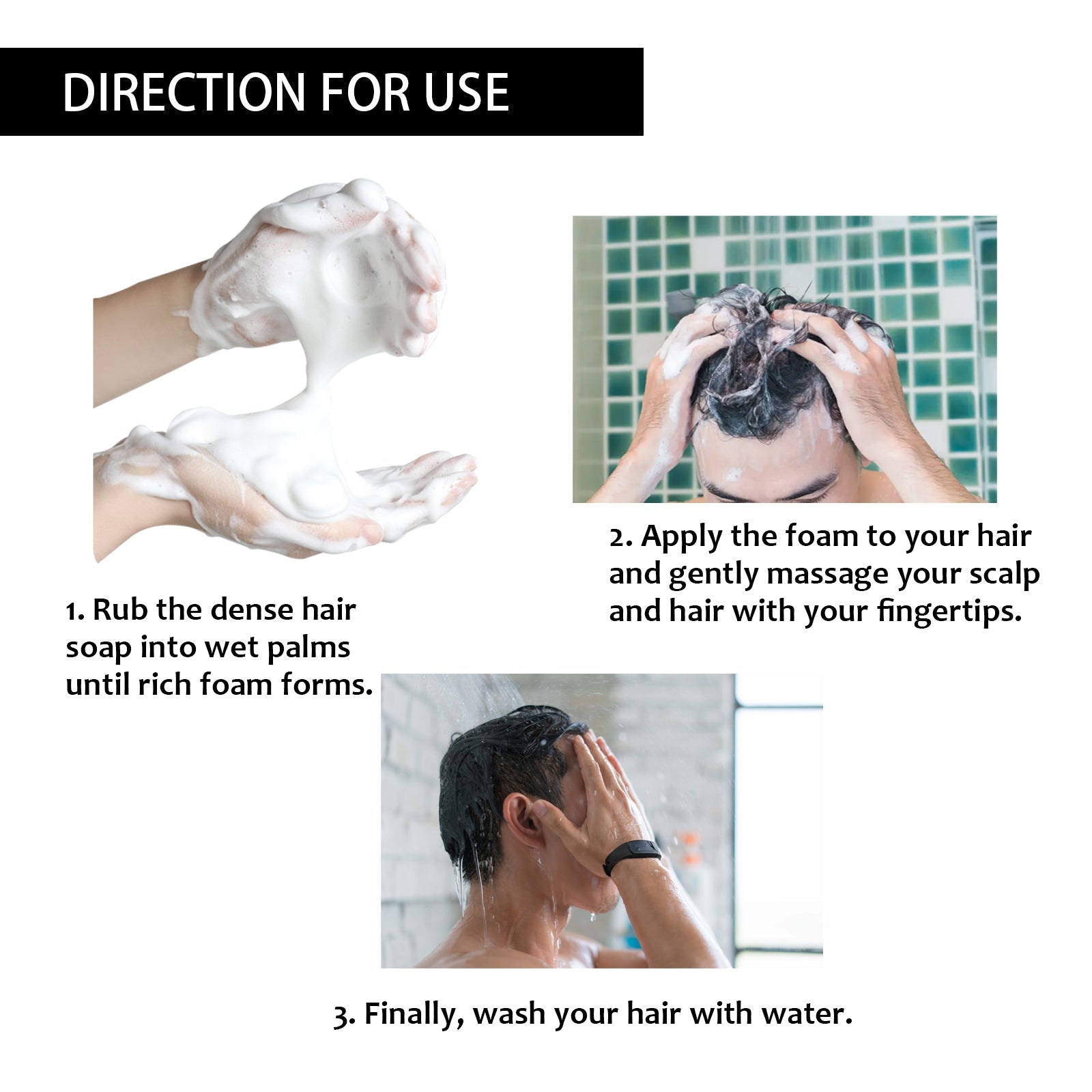 DIRECTION FOR USE

1. Rub the dense hair soap into wet palms until rich foam forms.

2. Apply the foam to your hair and gently massage your scalp and hair with your fingertips.

3. Finally, wash your hair with water.