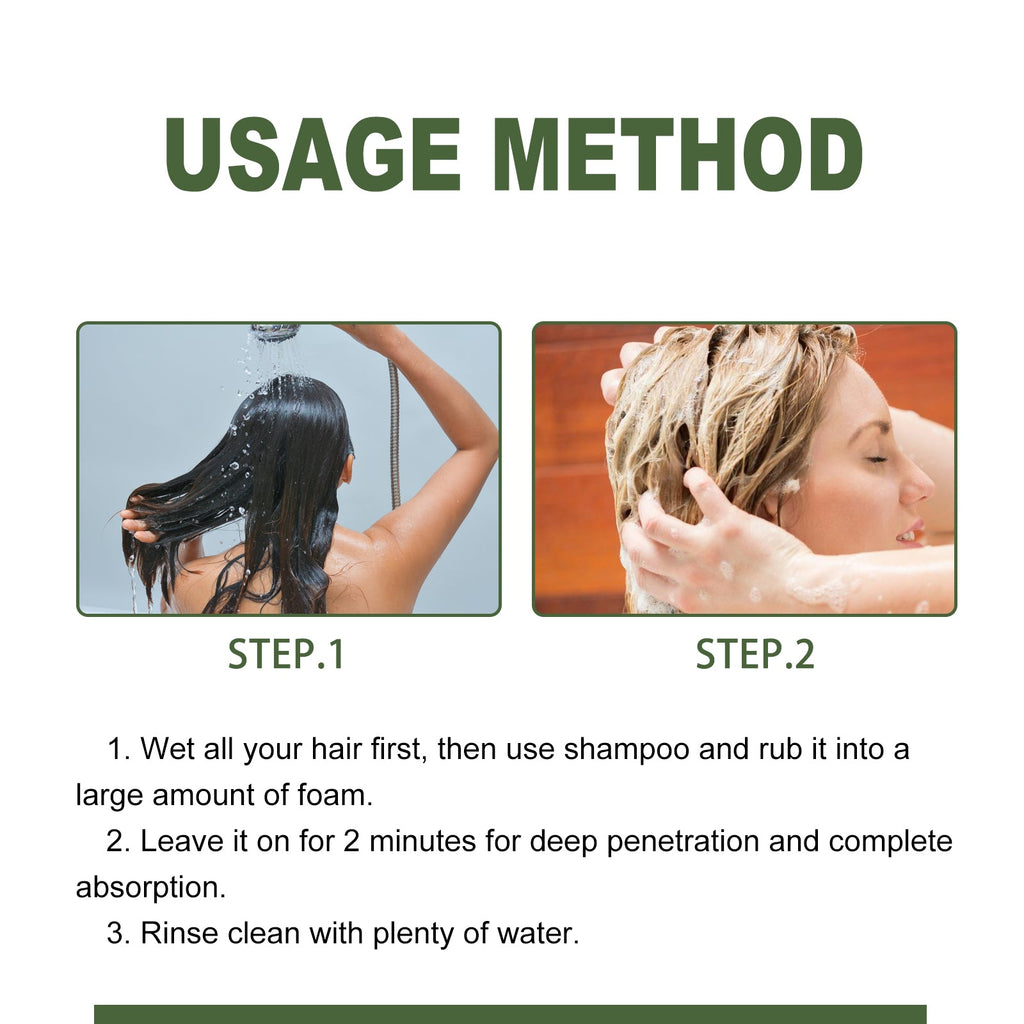 USAGE METHOD

STEP.1

STEP.2

1. Wet all your hair first, then use shampoo and rub it into a large amount of foam.

2. Leave it on for 2 minutes for deep penetration and complete absorption.

3. Rinse clean with plenty of water.