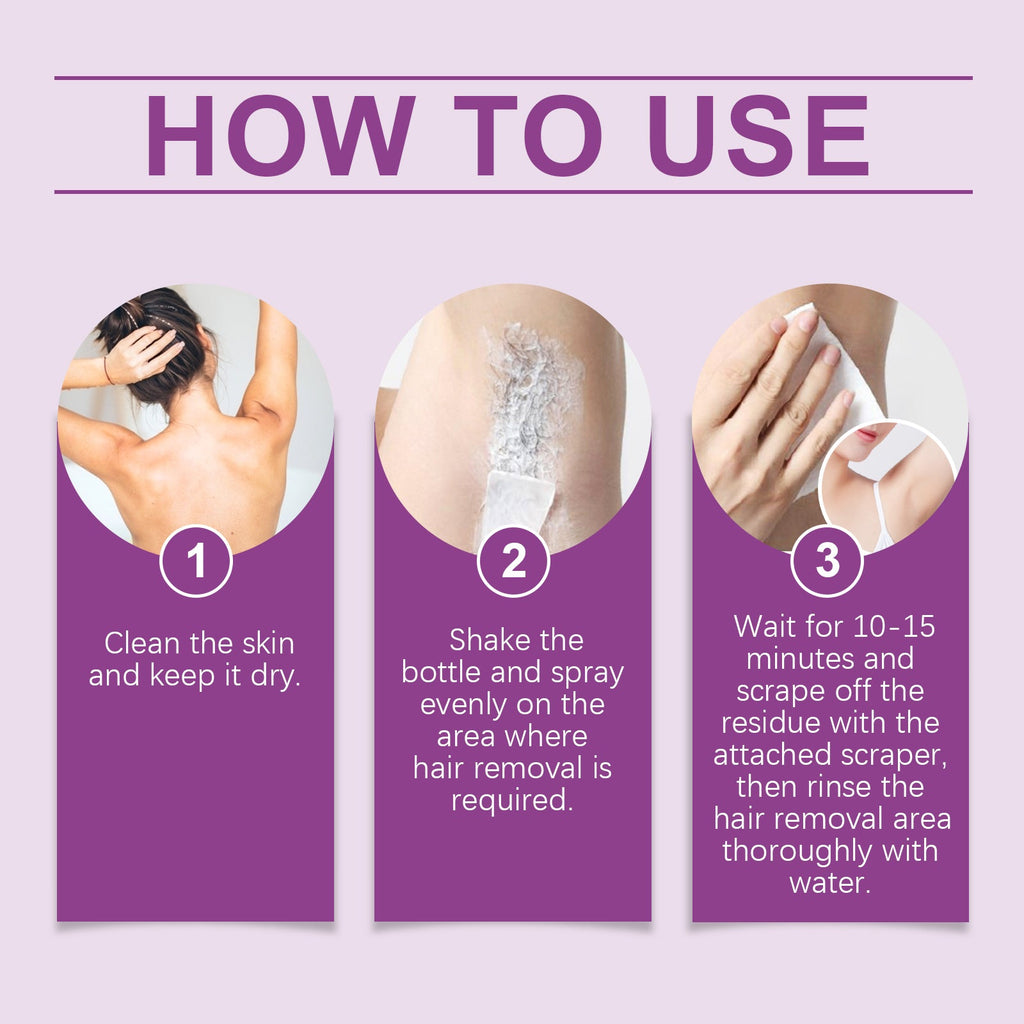 HOW TO USE

1

Clean the skin and keep it dry.

2

Shake the bottle and spray evenly on the area where hair removal is required.

3

Wait for 10-15 minutes and scrape off the residue with the attached scraper, then rinse the hair removal area thoroughly with water.