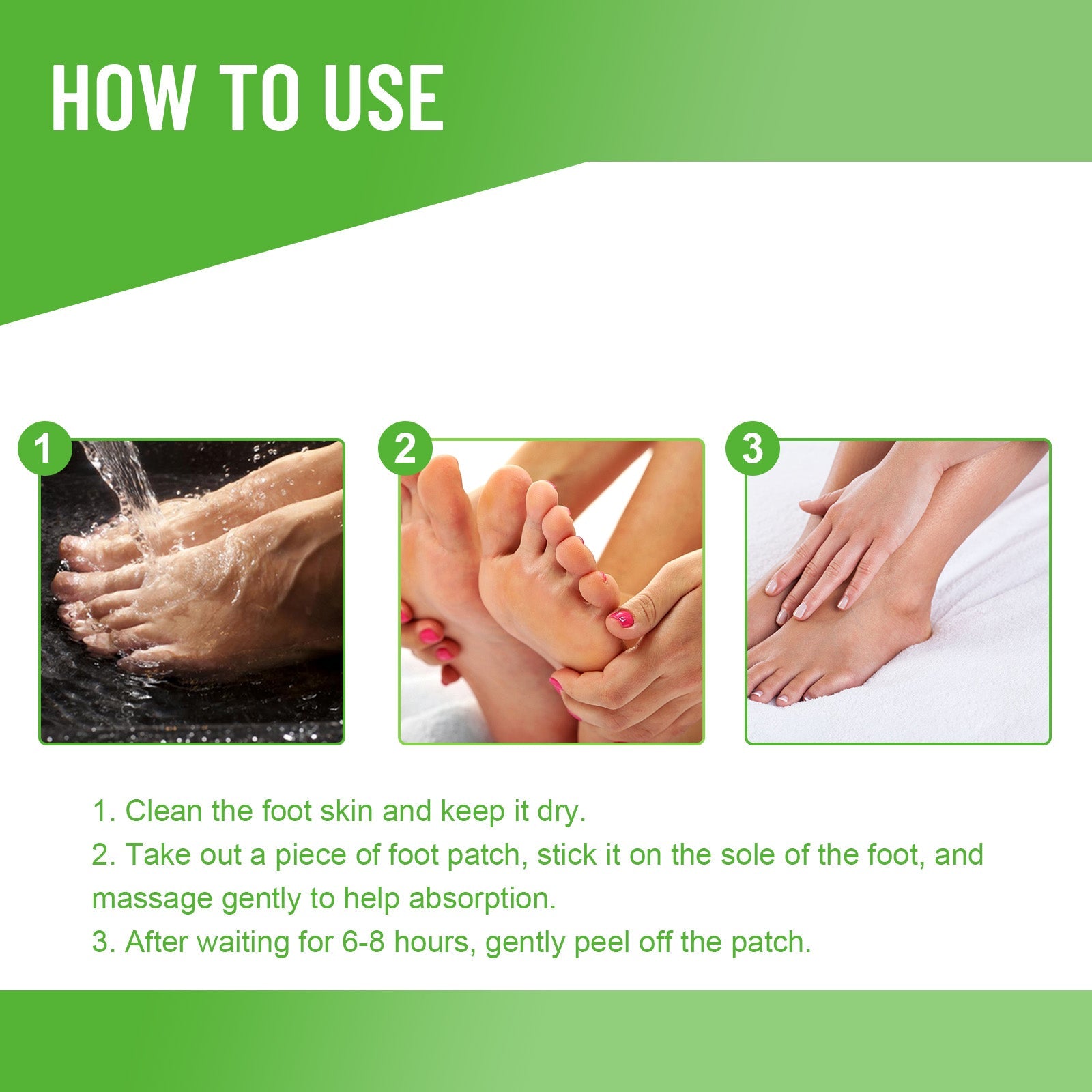 HOW TO USE

1

2

3

1. Clean the foot skin and keep it dry.

2. Take out a piece of foot patch, stick it on the sole of the foot, and massage gently to help absorption.

3. After waiting for 6-8 hours, gently peel off the patch.