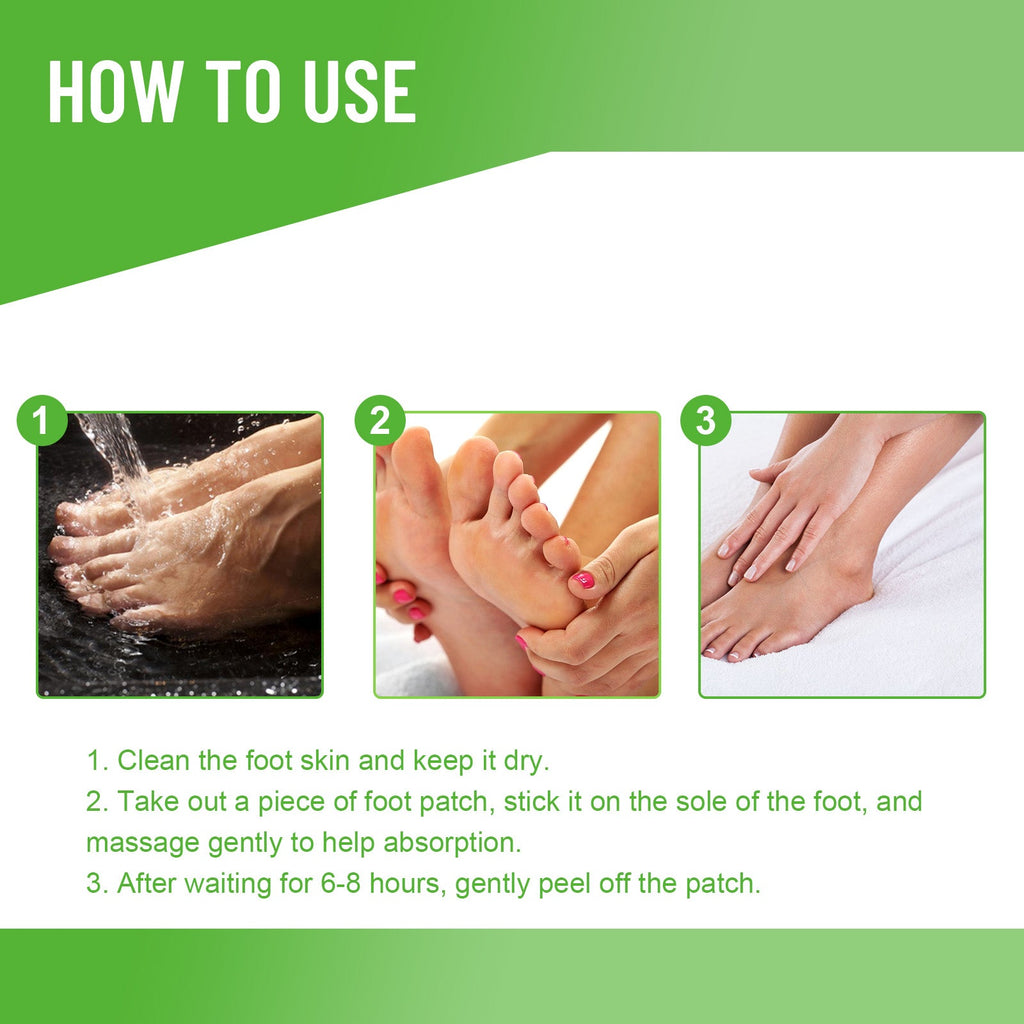 HOW TO USE

1

2

3

1. Clean the foot skin and keep it dry.
2. Take out a piece of foot patch, stick it on the sole of the foot, and massage gently to help absorption.
3. After waiting for 6-8 hours, gently peel off the patch.