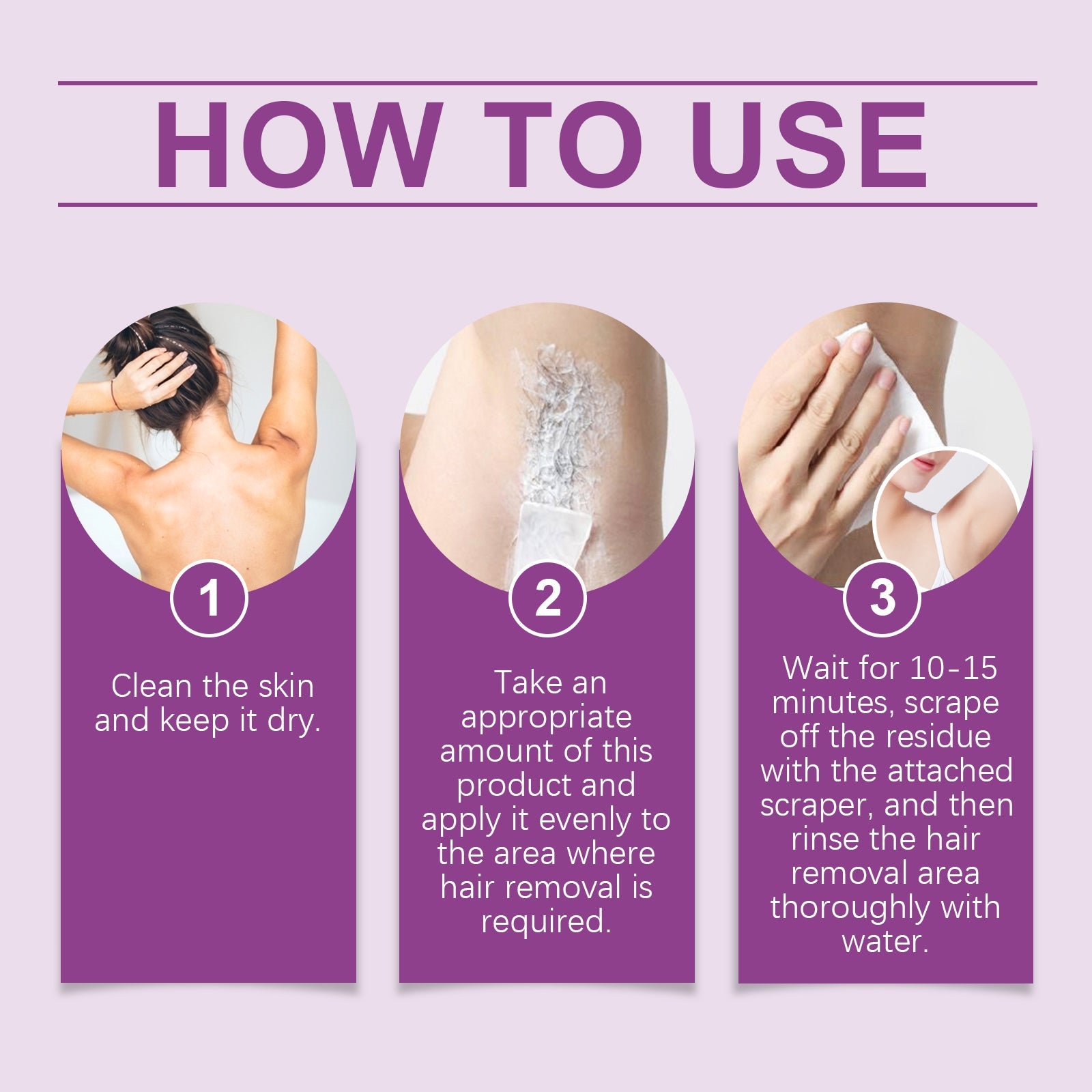 HOW TO USE

1

Clean the skin and keep it dry.

2

Take an appropriate amount of this product and apply it evenly to the area where hair removal is required.

3

Wait for 10-15 minutes, scrape off the residue with the attached scraper, and then rinse the hair removal area thoroughly with water.