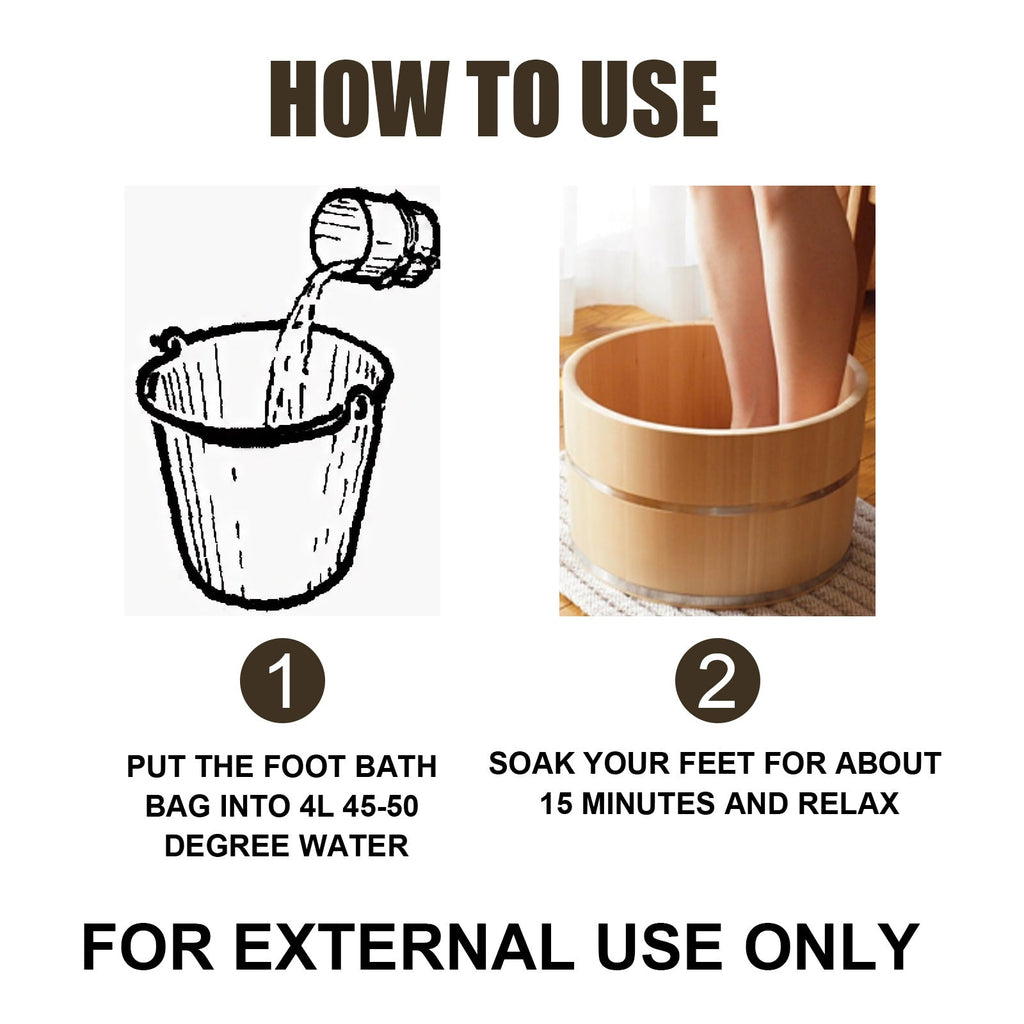 HOW TO USE

1

PUT THE FOOT BATH BAG INTO 4L 45-50 DEGREE WATER

2

SOAK YOUR FEET FOR ABOUT 15 MINUTES AND RELAX

FOR EXTERNAL USE ONLY