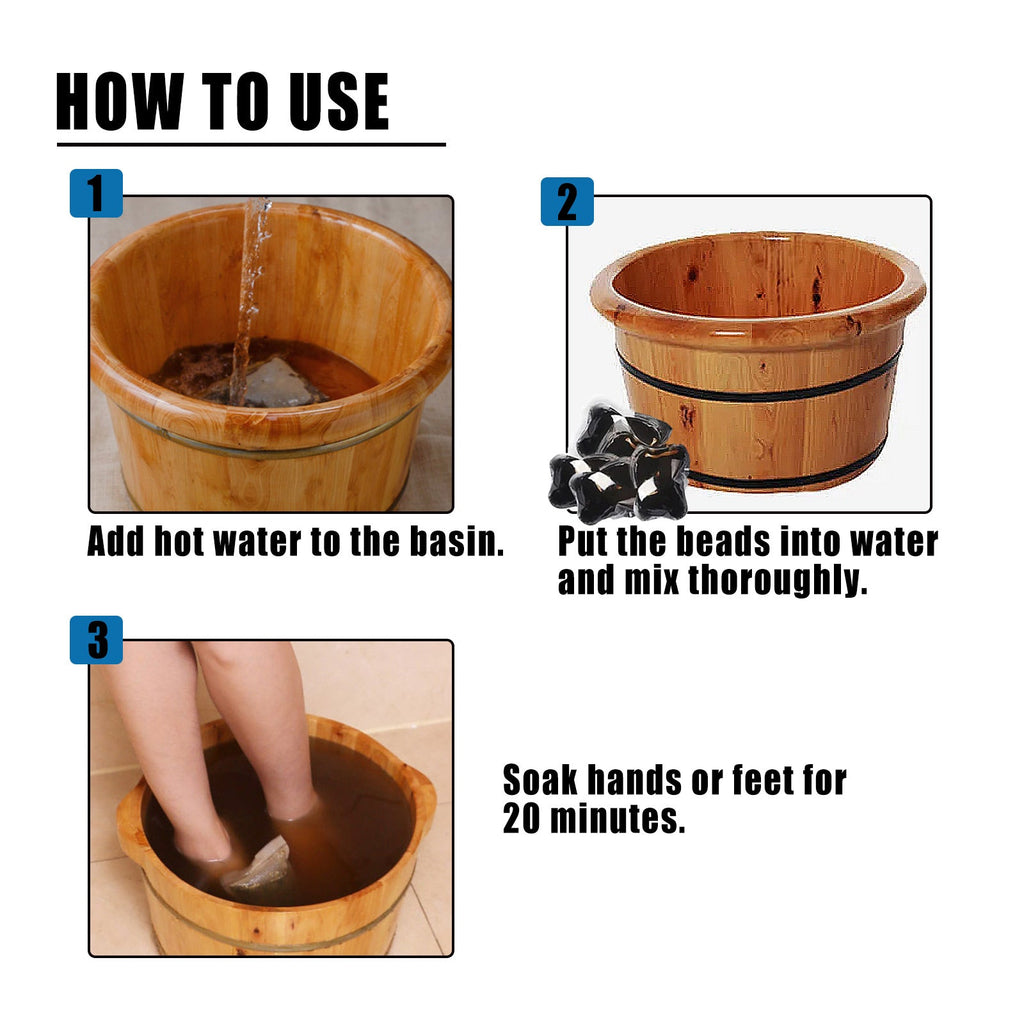 HOW TO USE

1

Add hot water to the basin.

2

Put the beads into water and mix thoroughly.

3

Soak hands or feet for 20 minutes.