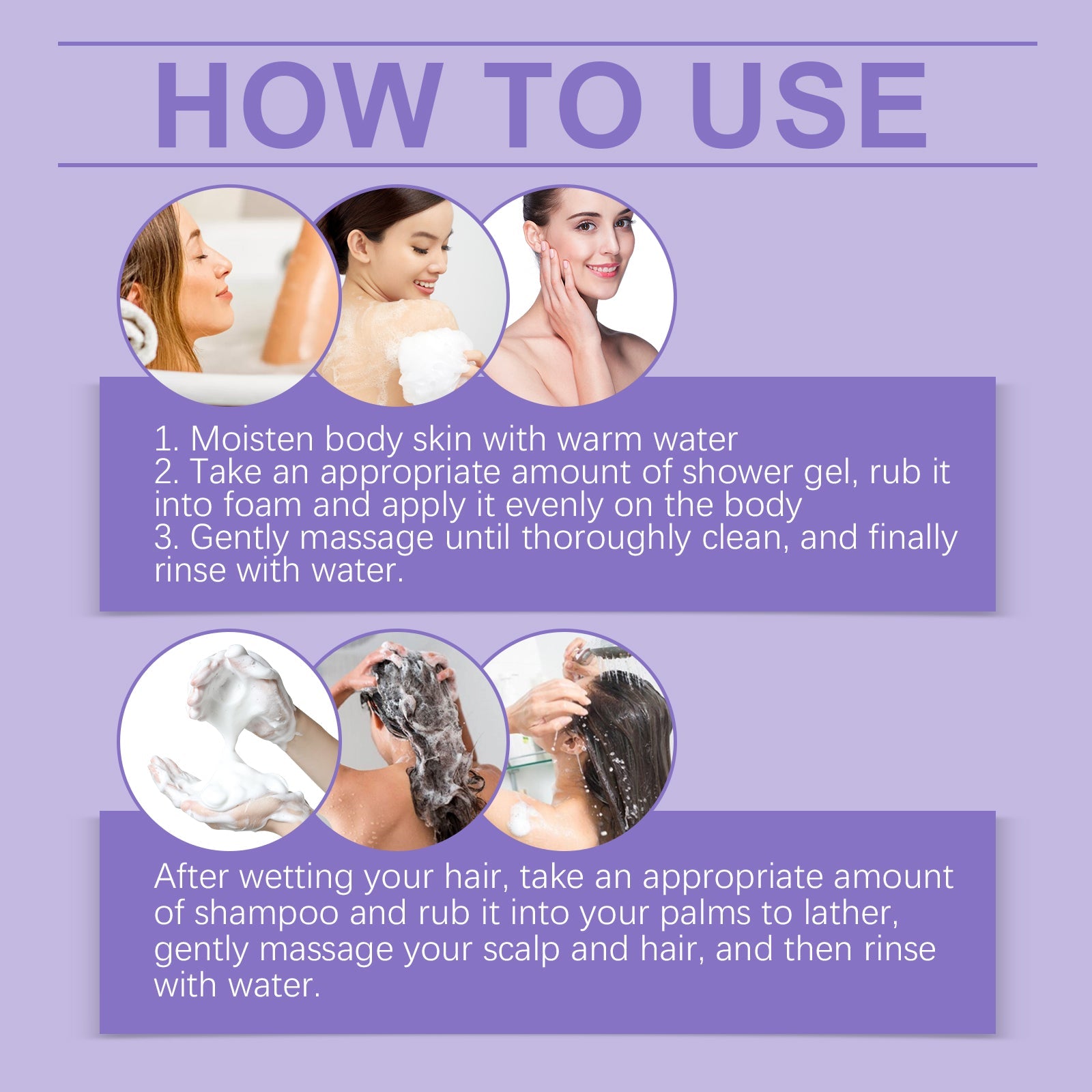 HOW TO USE

1. Moisten body skin with warm water
2. Take an appropriate amount of shower gel, rub it into foam and apply it evenly on the body
3. Gently massage until thoroughly clean, and finally rinse with water.

After wetting your hair, take an appropriate amount of shampoo and rub it into your palms to lather, gently massage your scalp and hair, and then rinse with water.