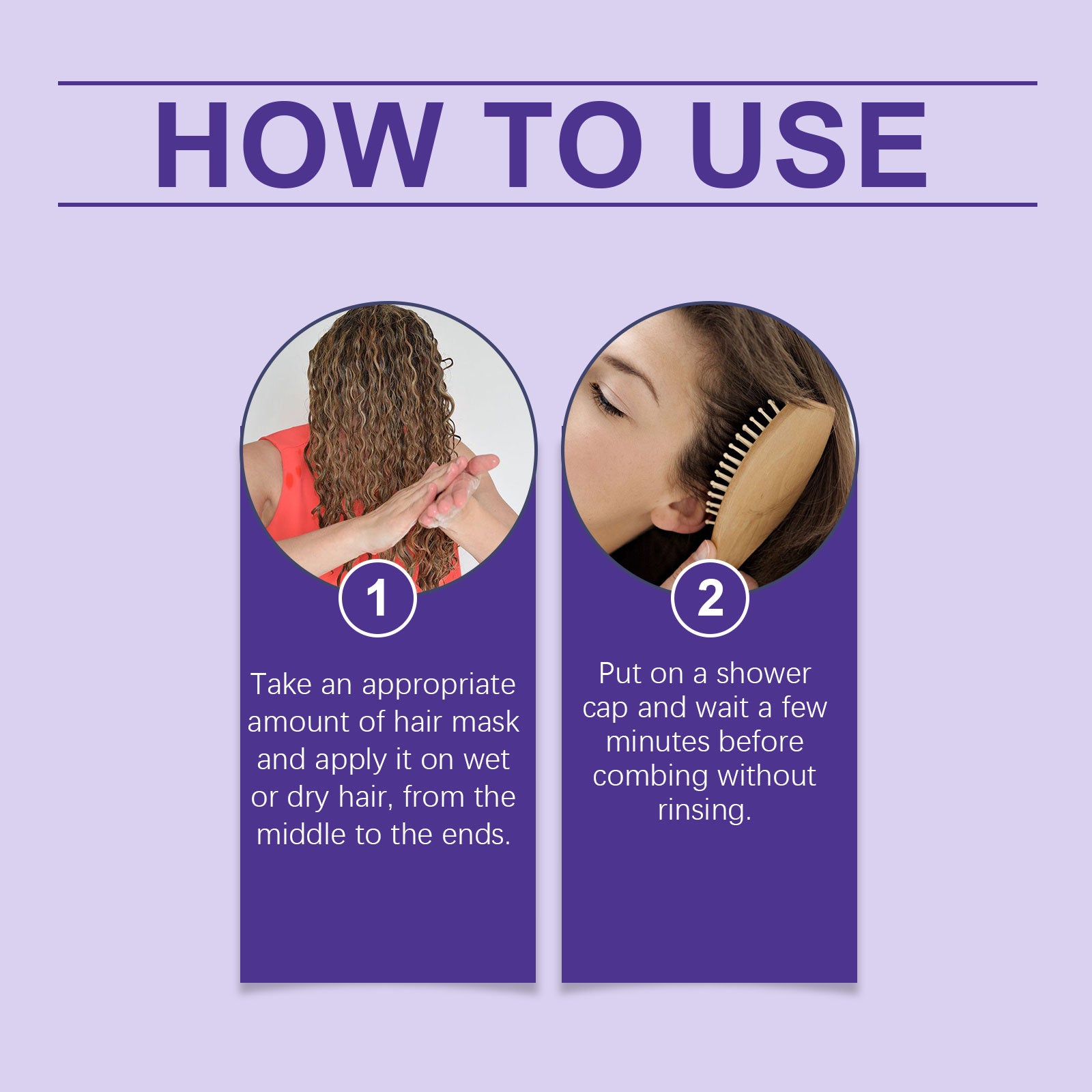 HOW TO USE

1

Take an appropriate amount of hair mask and apply it on wet or dry hair, from the middle to the ends.

2

Put on a shower cap and wait a few minutes before combing without rinsing.