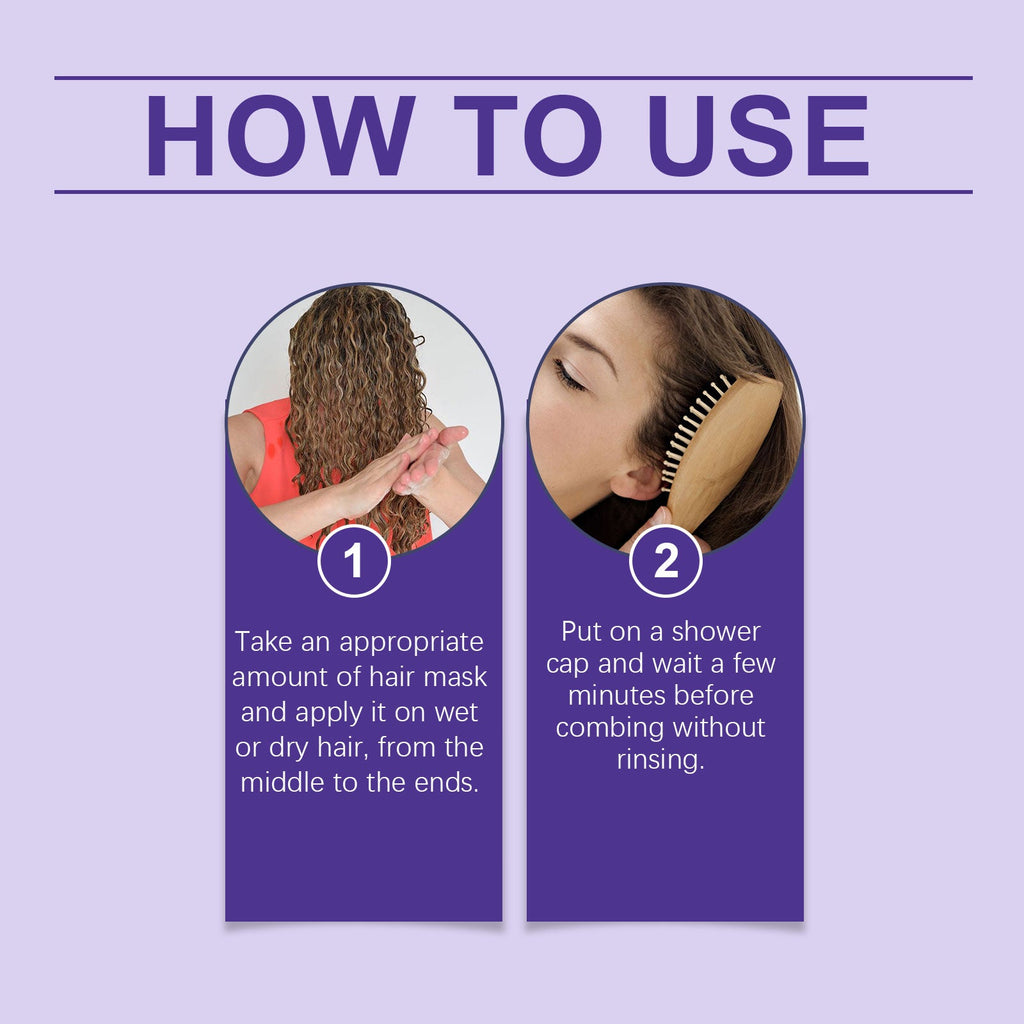 HOW TO USE

1

Take an appropriate amount of hair mask and apply it on wet or dry hair, from the middle to the ends.

2

Put on a shower cap and wait a few minutes before combing without rinsing.