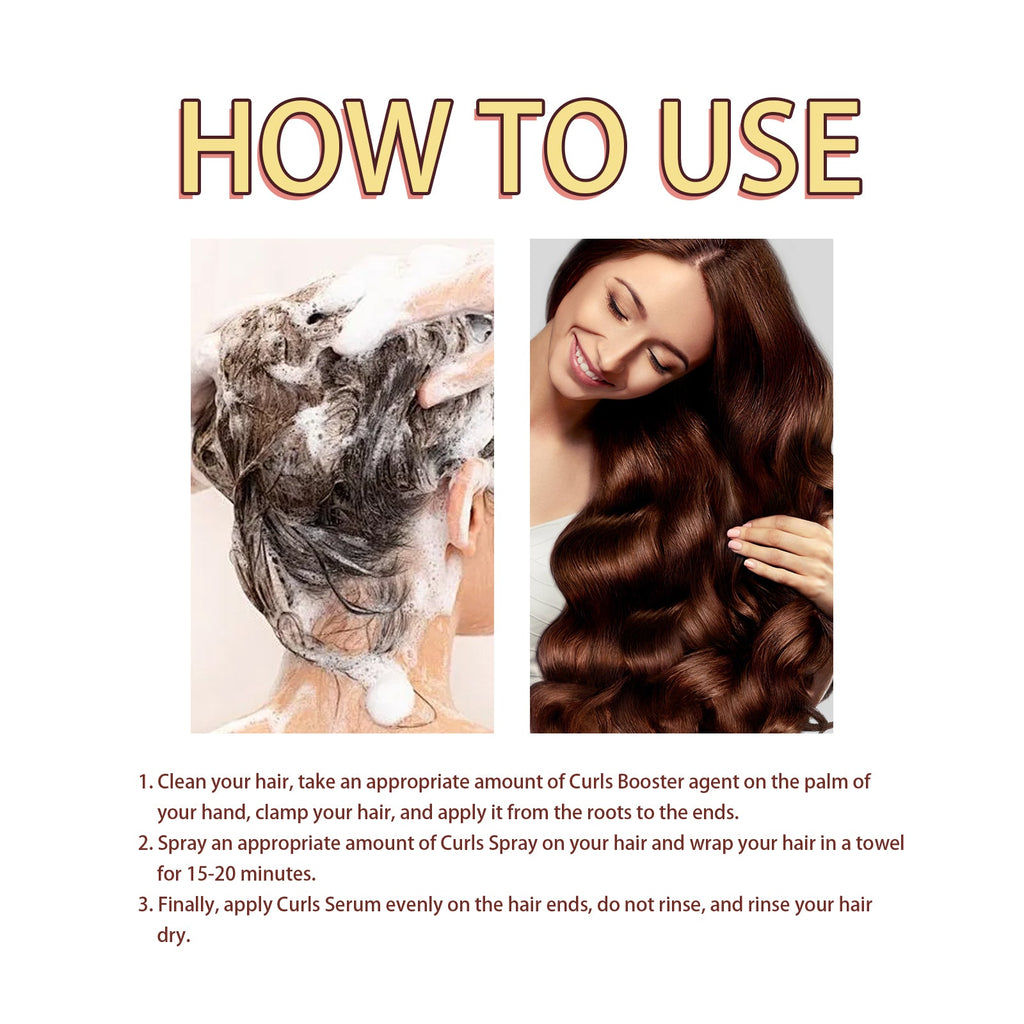 HOW TO USE

1. Clean your hair, take an appropriate amount of Curls Booster agent on the palm of your hand, clamp your hair, and apply it from the roots to the ends.
2. Spray an appropriate amount of Curls Spray on your hair and wrap your hair in a towel for 15-20 minutes.
3. Finally, apply Curls Serum evenly on the hair ends, do not rinse, and rinse your hair dry.