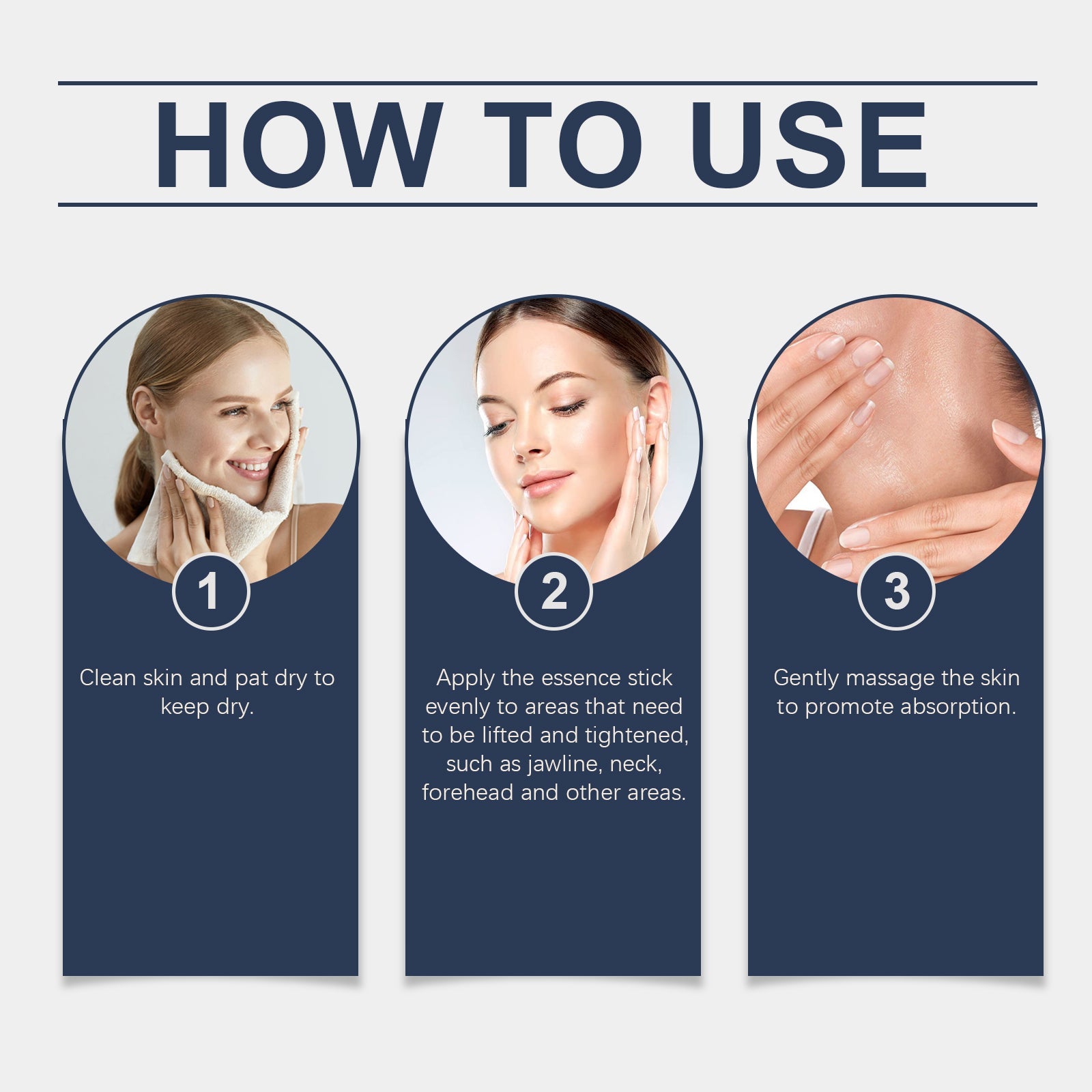 HOW TO USE

1

Clean skin and pat dry to keep dry.

2

Apply the essence stick evenly to areas that need to be lifted and tightened, such as jawline, neck, forehead and other areas.

3

Gently massage the skin to promote absorption.