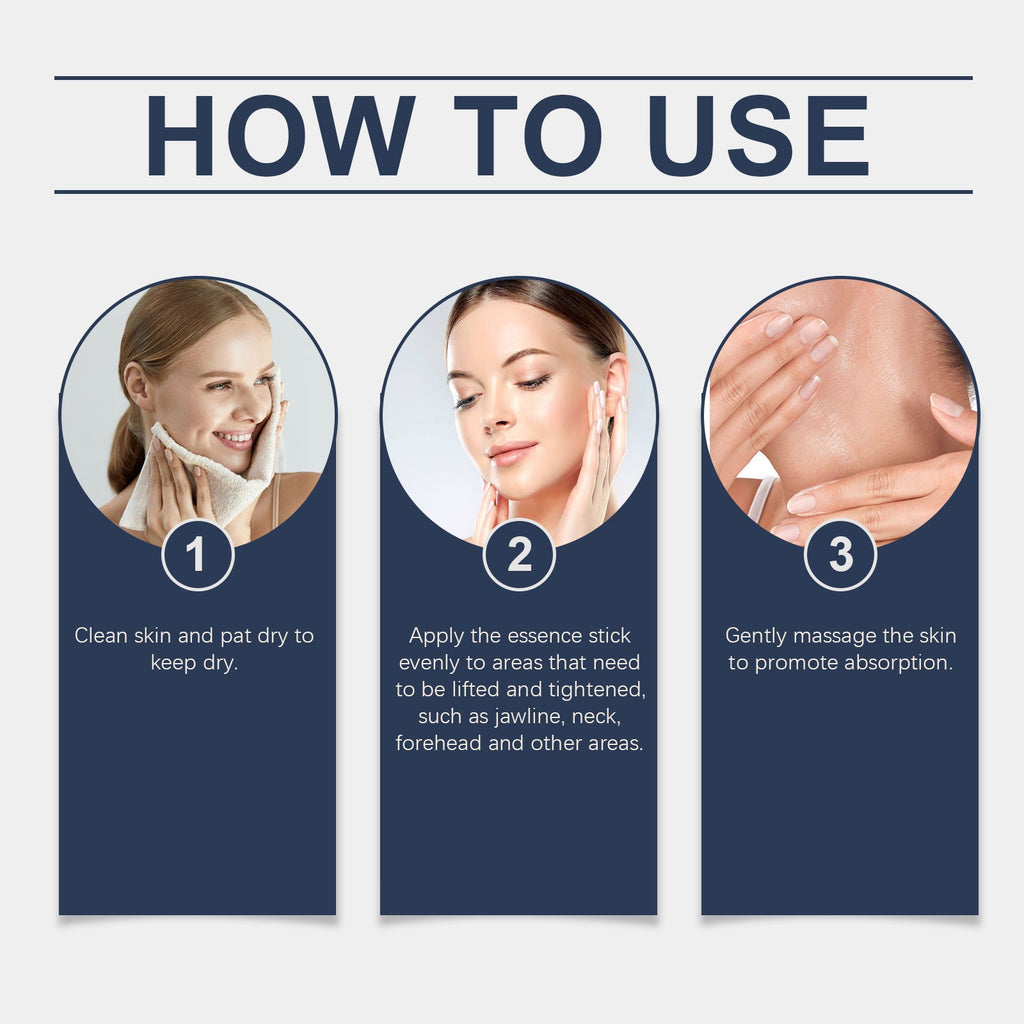 HOW TO USE

1

Clean skin and pat dry to keep dry.

2

Apply the essence stick evenly to areas that need to be lifted and tightened, such as jawline, neck, forehead and other areas.

3

Gently massage the skin to promote absorption.