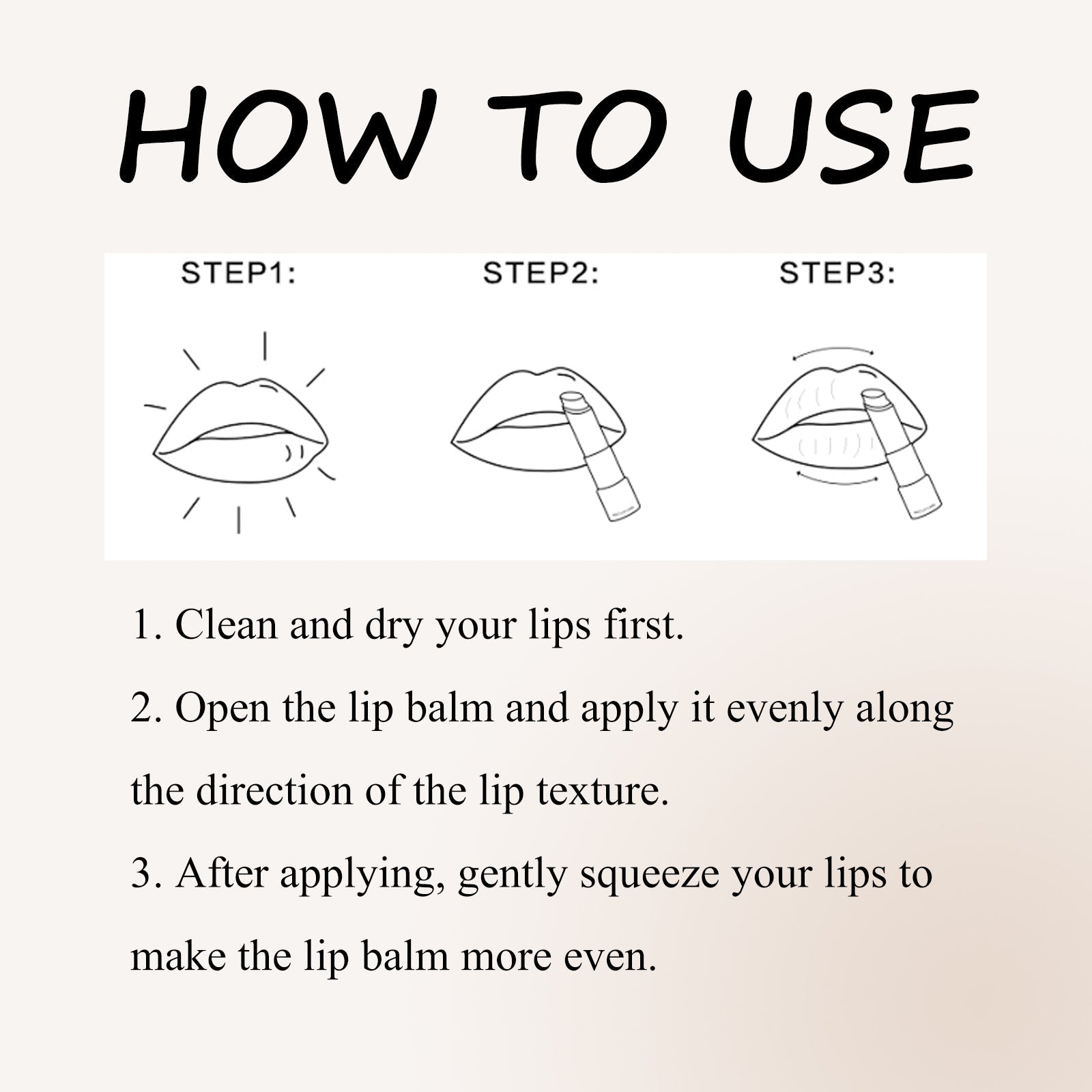 HOW TO USE

STEP1:

STEP2:

STEP3:

1. Clean and dry your lips first.

2. Open the lip balm and apply it evenly along the direction of the lip texture.

3. After applying, gently squeeze your lips to make the lip balm more even.