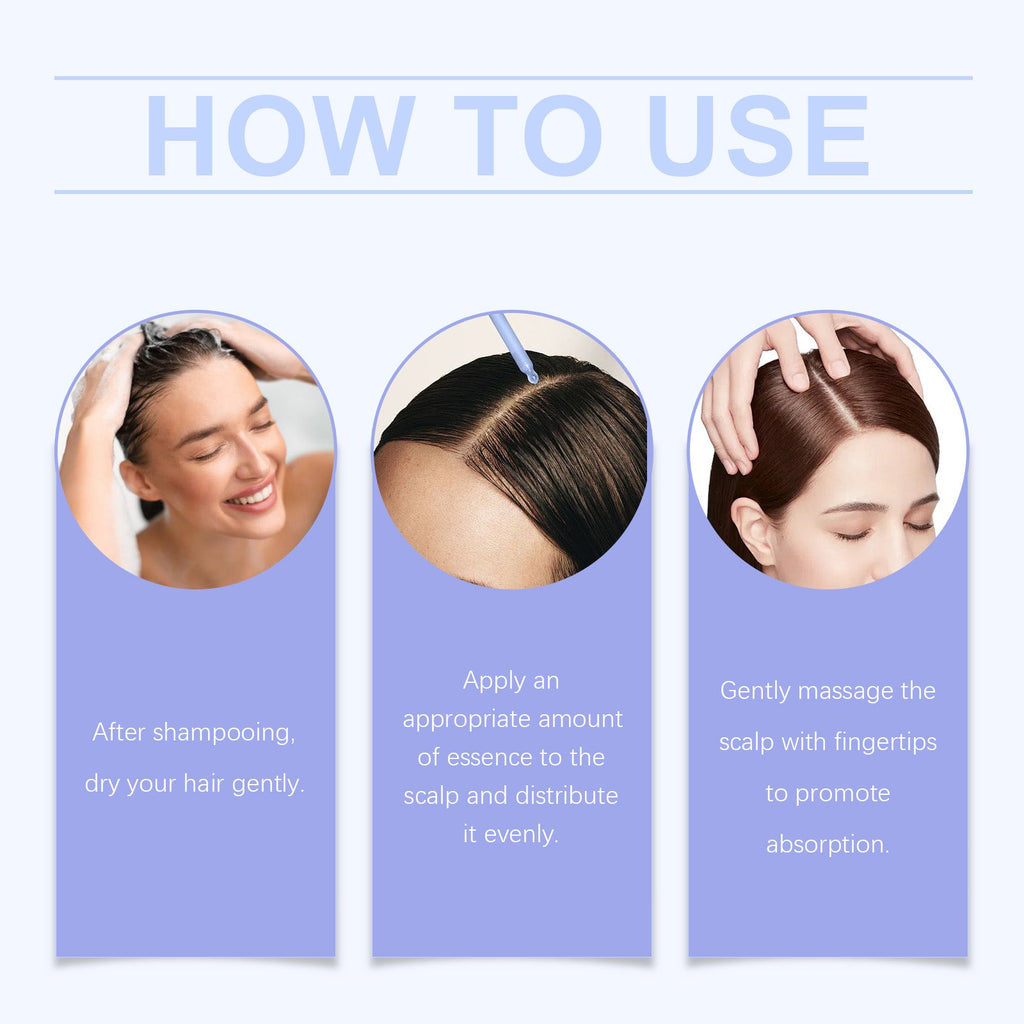 HOW TO USE

After shampooing, dry your hair gently.

Apply an appropriate amount of essence to the scalp and distribute it evenly.

Gently massage the scalp with fingertips to promote absorption.