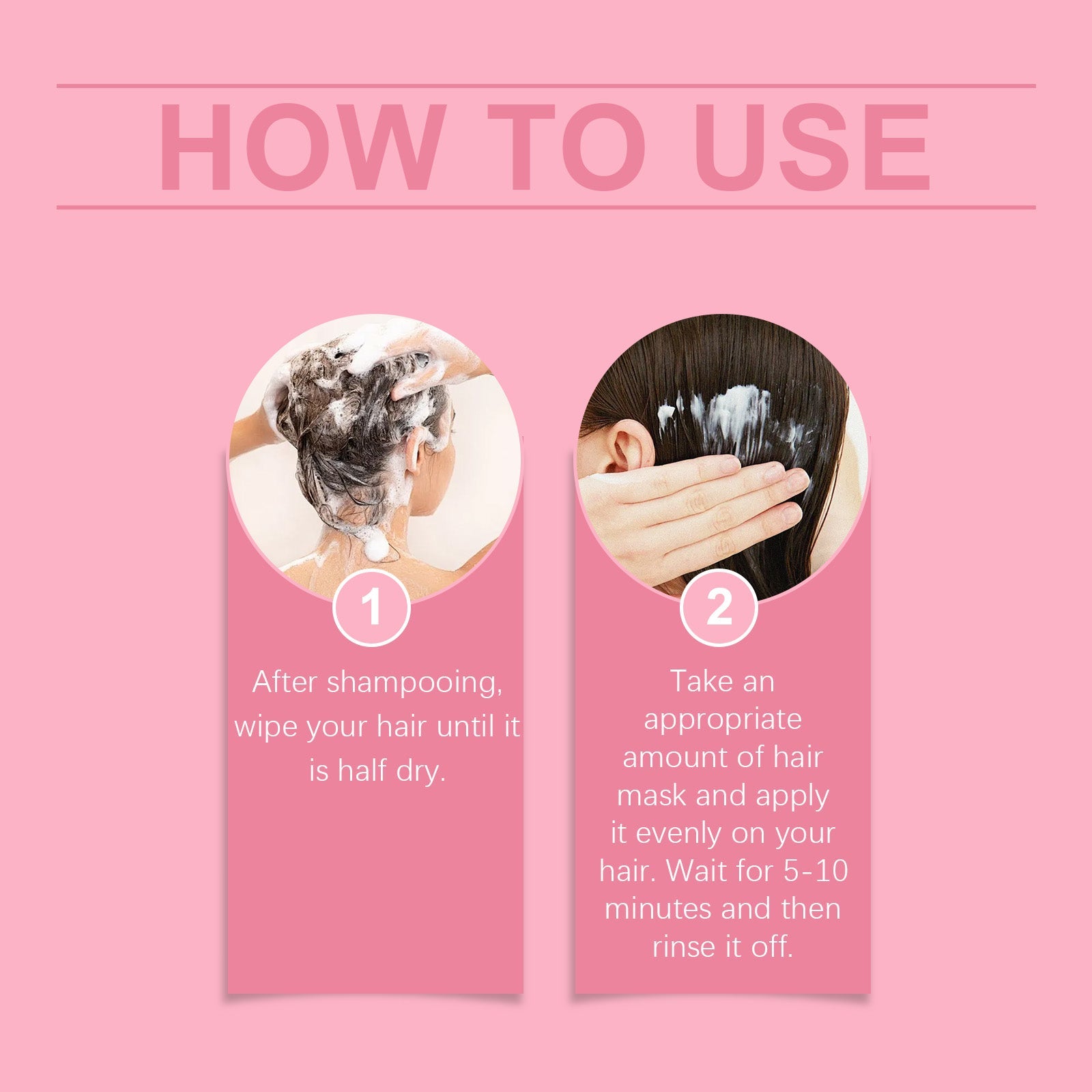 HOW TO USE

1

After shampooing, wipe your hair until it is half dry.

2

Take an appropriate amount of hair mask and apply it evenly on your hair. Wait for 5-10 minutes and then rinse it off.