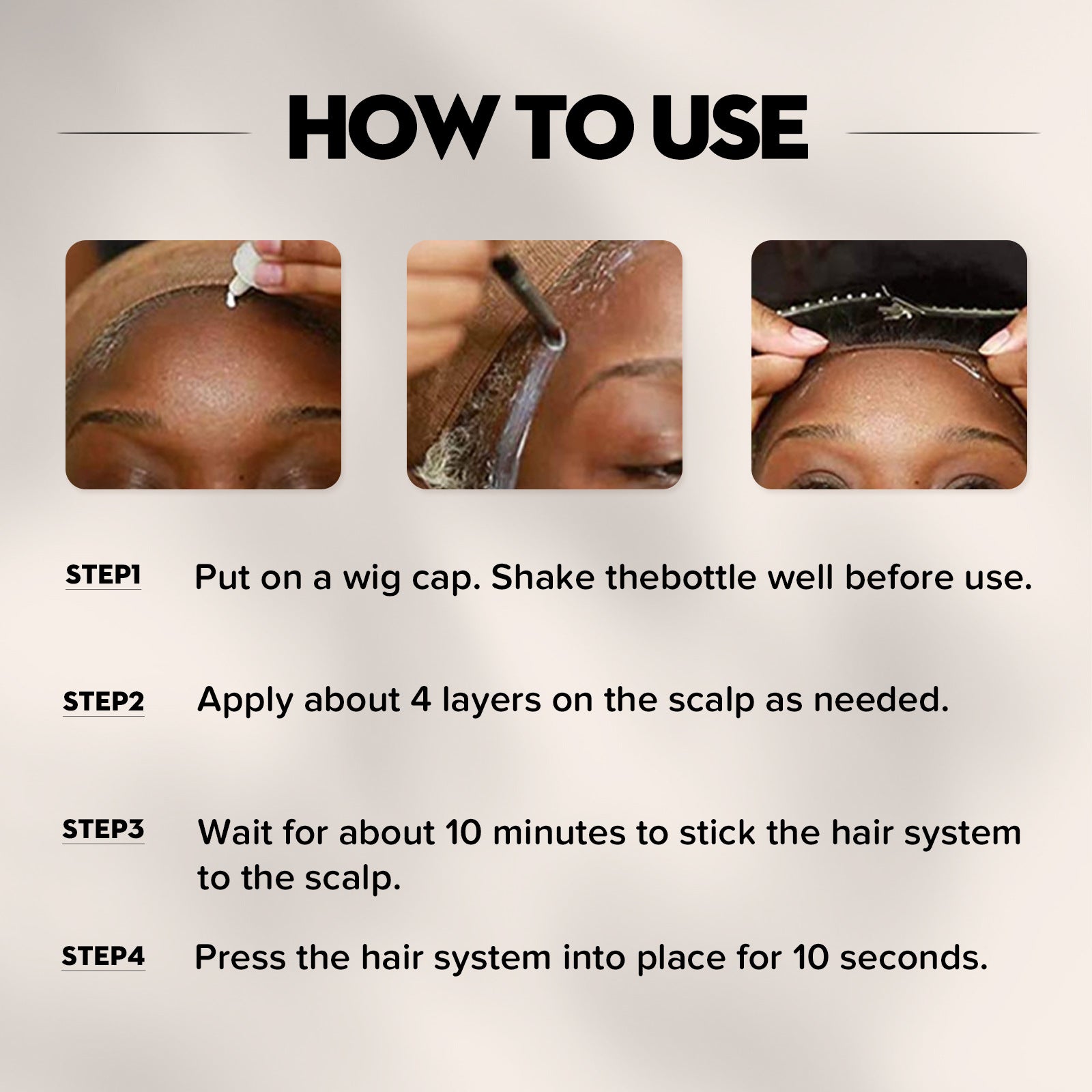 HOW TO USE

STEP1 Put on a wig cap. Shake thebottle well before use.

STEP2 Apply about 4 layers on the scalp as needed.

STEP3 Wait for about 10 minutes to stick the hair system to the scalp.

STEP4 Press the hair system into place for 10 seconds.