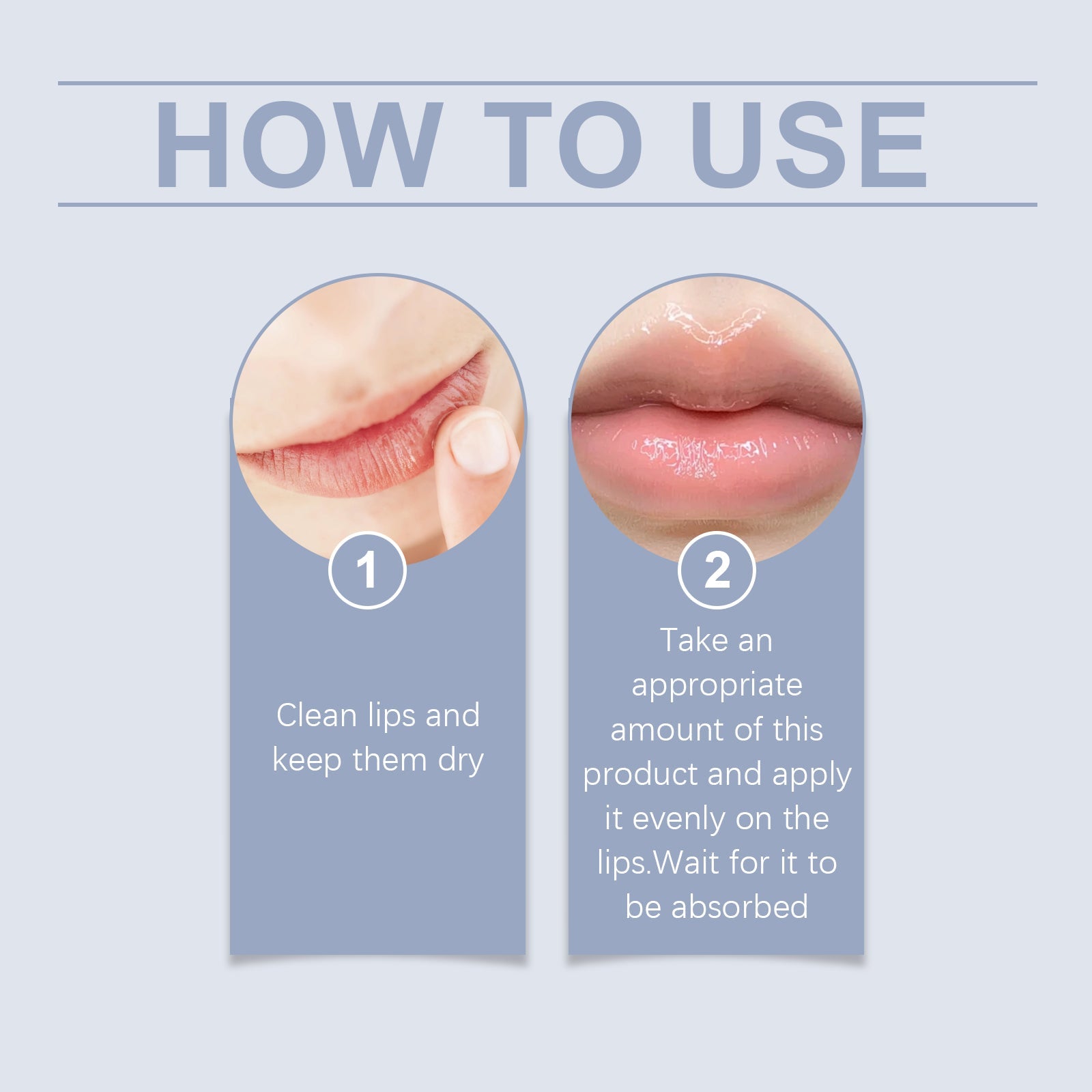 HOW TO USE

1

Clean lips and keep them dry

2

Take an appropriate amount of this product and apply it evenly on the lips.Wait for it to be absorbed