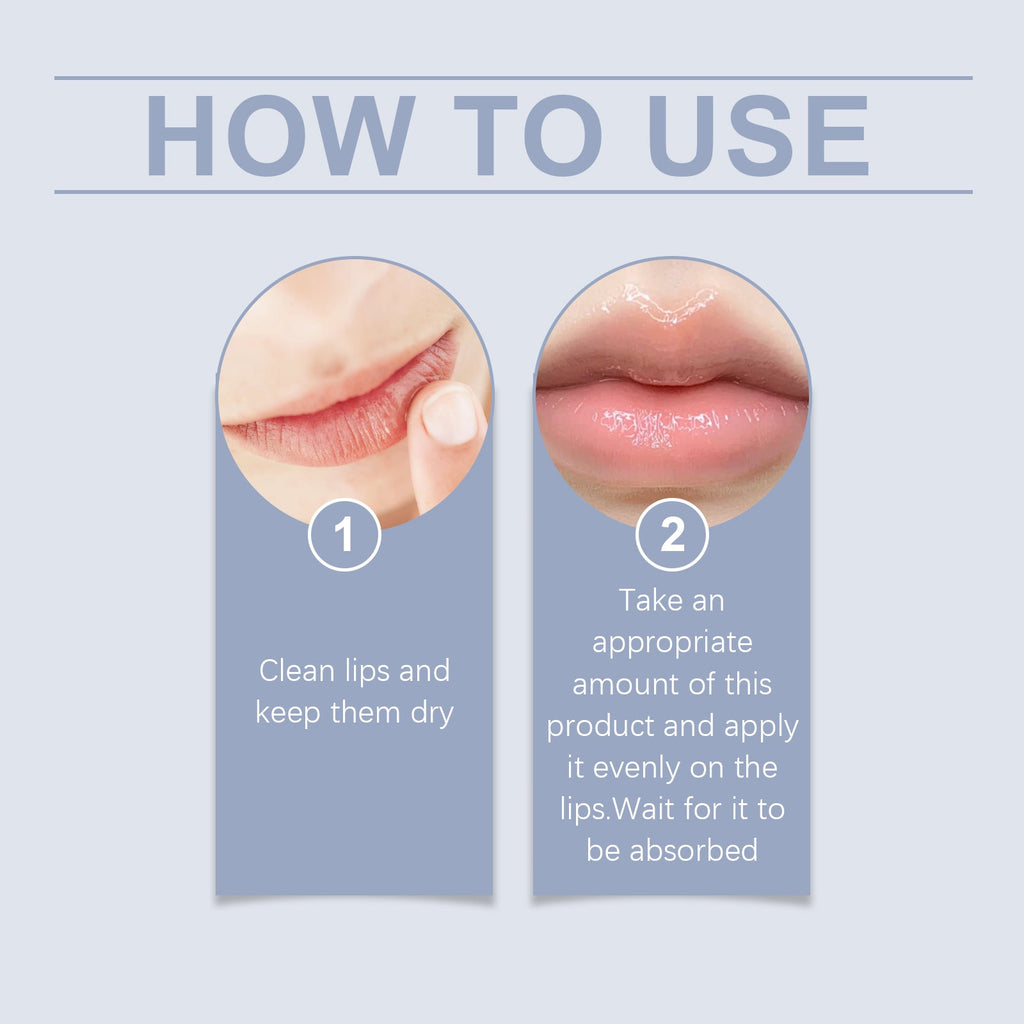 HOW TO USE

1

Clean lips and keep them dry

2

Take an appropriate amount of this product and apply it evenly on the lips.Wait for it to be absorbed