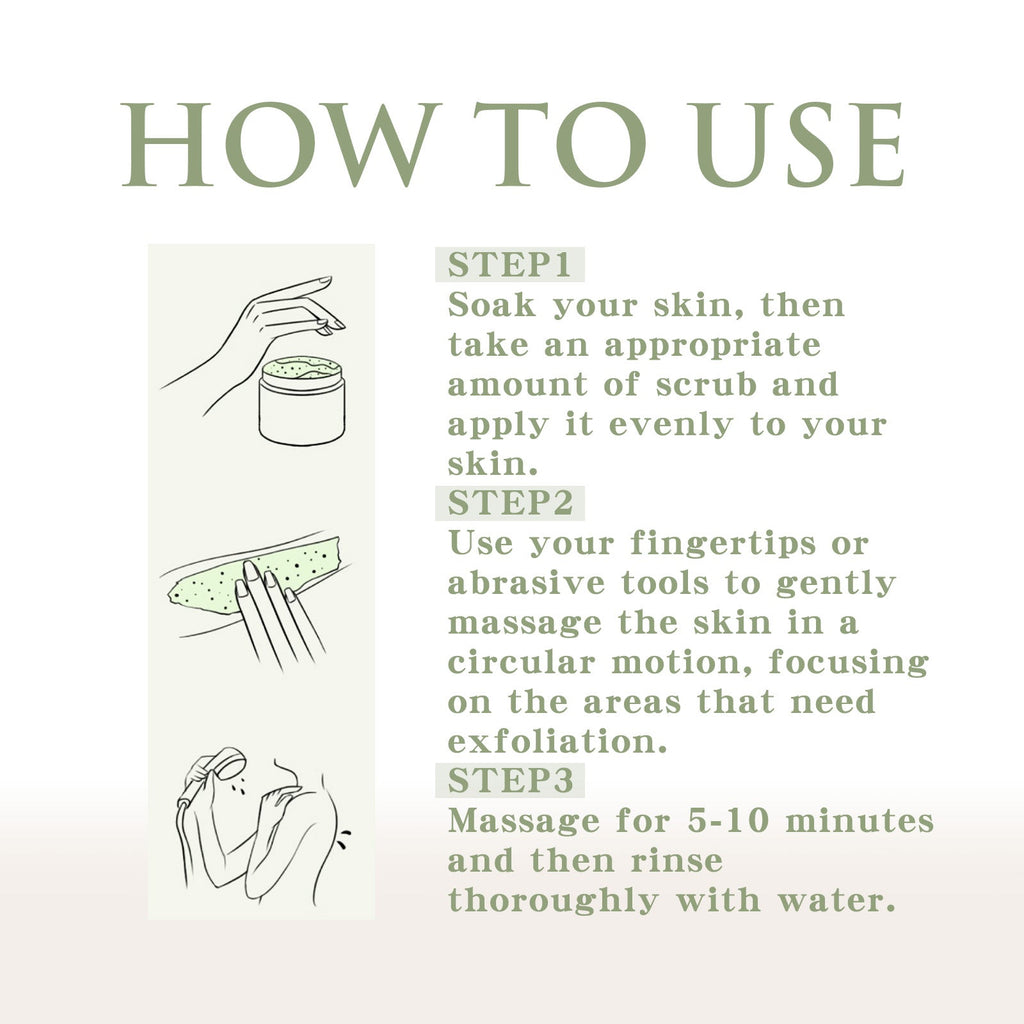 HOW TO USE

STEP1
Soak your skin, then take an appropriate amount of scrub and apply it evenly to your skin.

STEP2
Use your fingertips or abrasive tools to gently massage the skin in a circular motion, focusing on the areas that need exfoliation.

STEP3
Massage for 5-10 minutes and then rinse thoroughly with water.