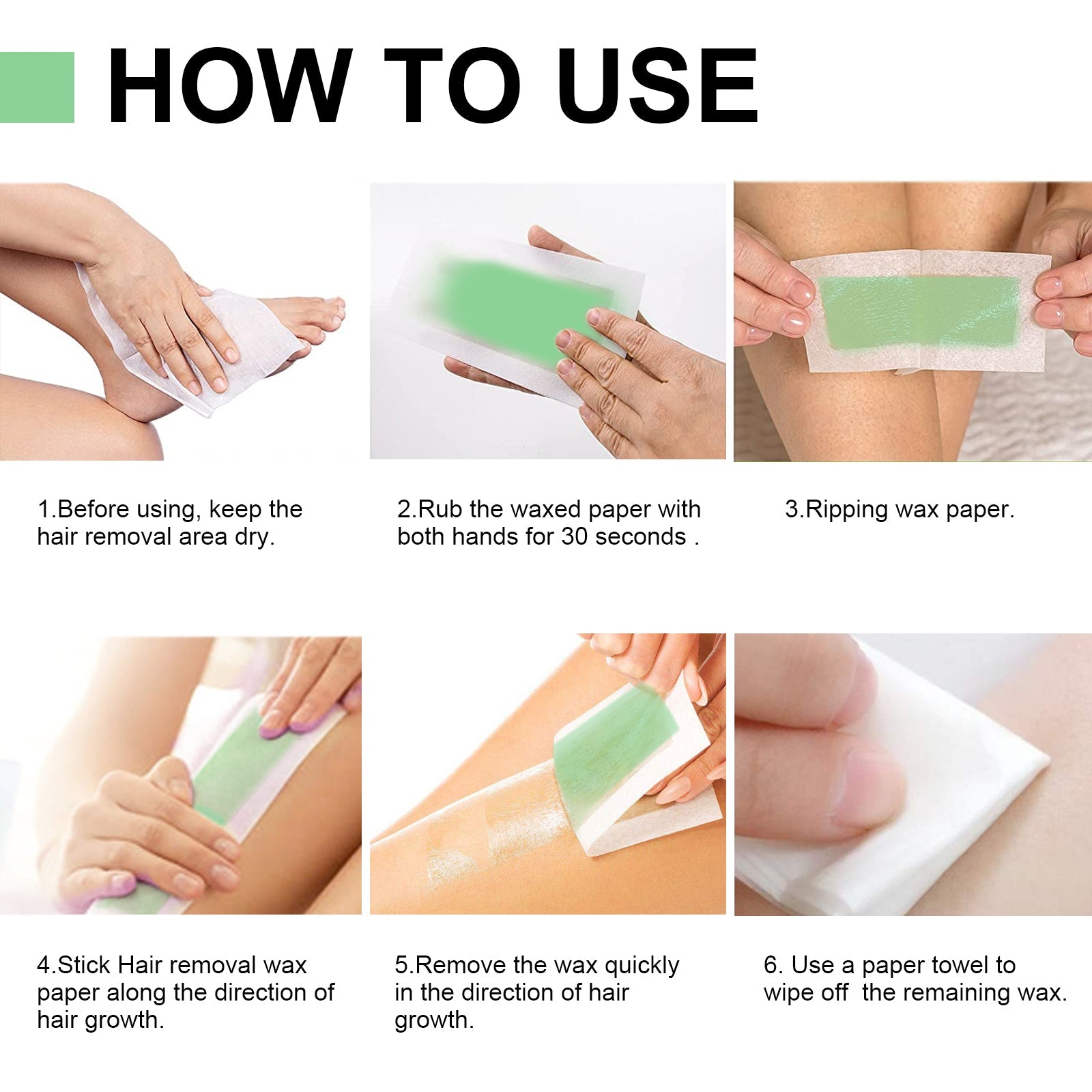 HOW TO USE

1.Before using, keep the hair removal area dry.

2.Rub the waxed paper with both hands for 30 seconds .

3.Ripping wax paper.

4.Stick Hair removal wax paper along the direction of hair growth.

5.Remove the wax quickly in the direction of hair growth.

6. Use a paper towel to wipe off  the remaining wax.