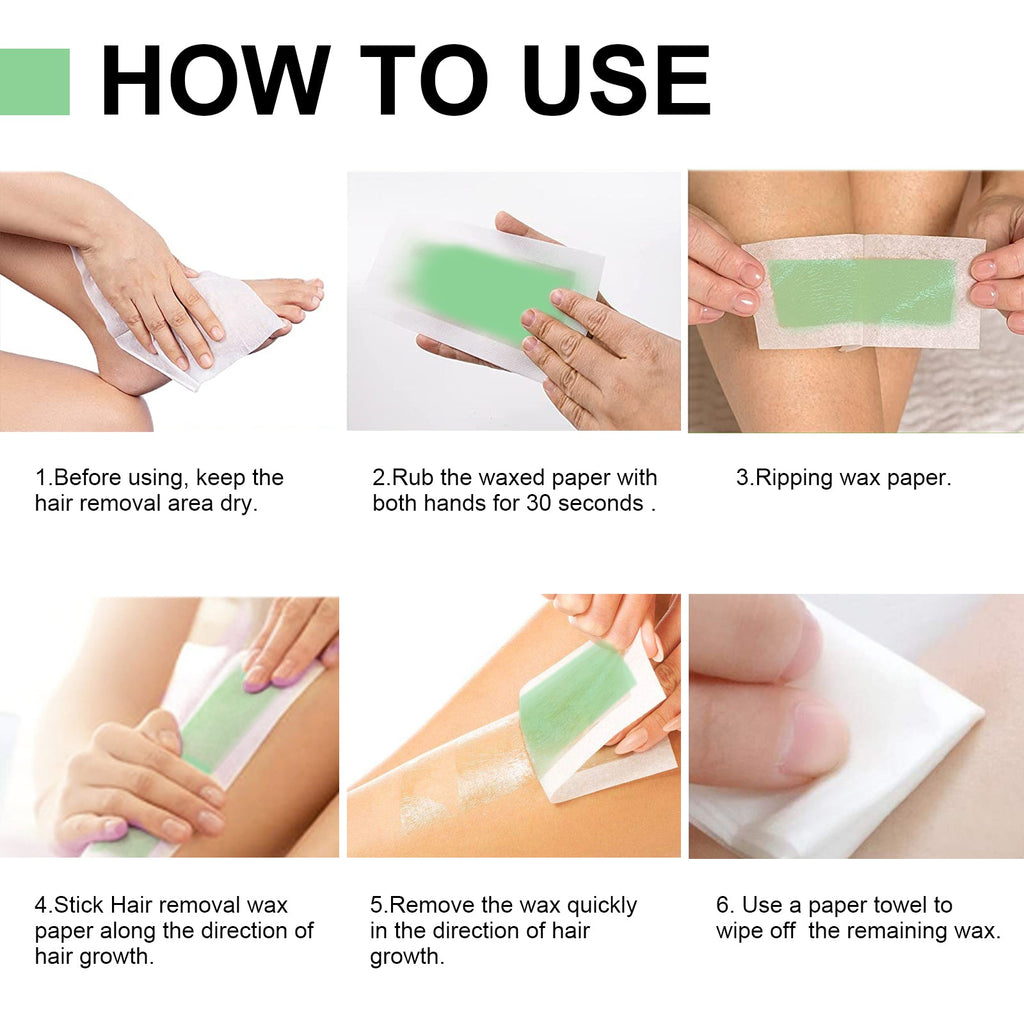 HOW TO USE

1.Before using, keep the hair removal area dry.

2.Rub the waxed paper with both hands for 30 seconds .

3.Ripping wax paper.

4.Stick Hair removal wax paper along the direction of hair growth.

5.Remove the wax quickly in the direction of hair growth.

6. Use a paper towel to wipe off the remaining wax.