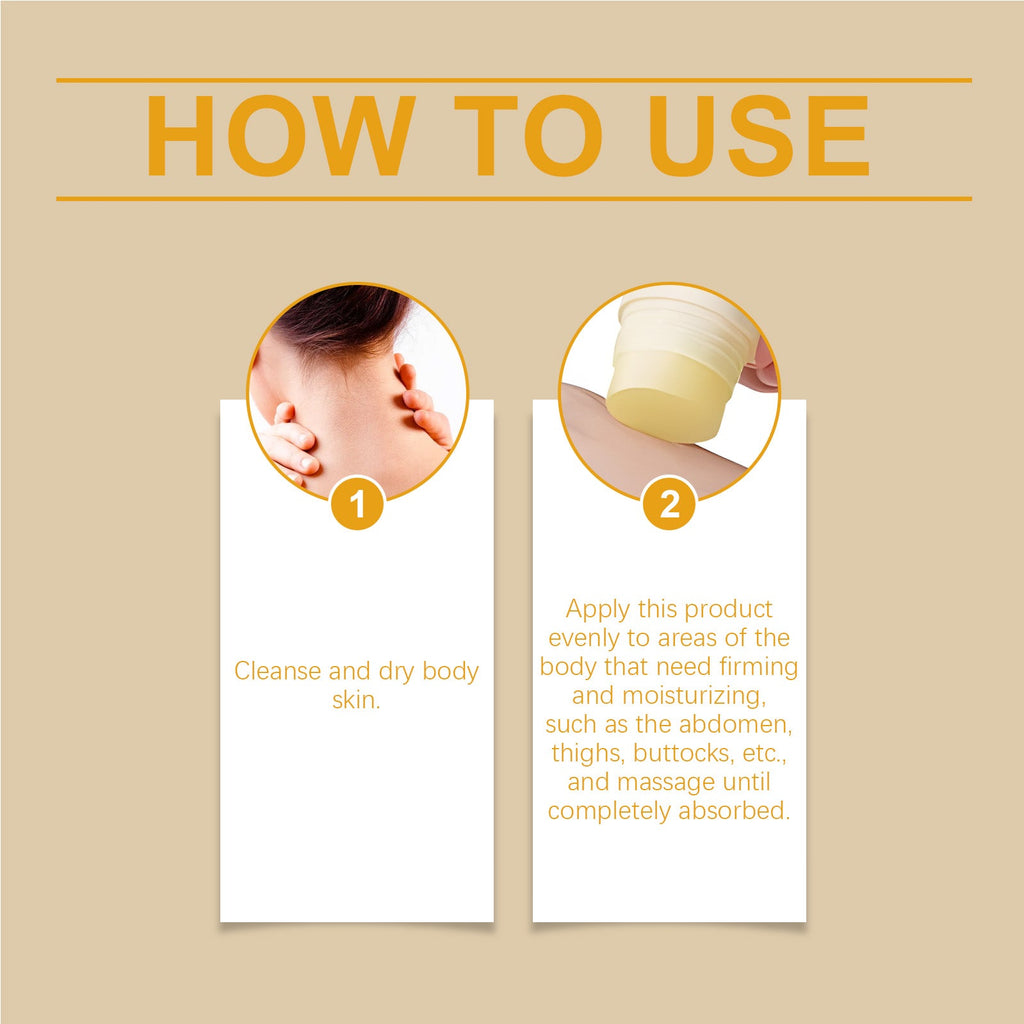 HOW TO USE

1

Cleanse and dry body skin.

2

Apply this product evenly to areas of the body that need firming and moisturizing, such as the abdomen, thighs, buttocks, etc., and massage until completely absorbed.