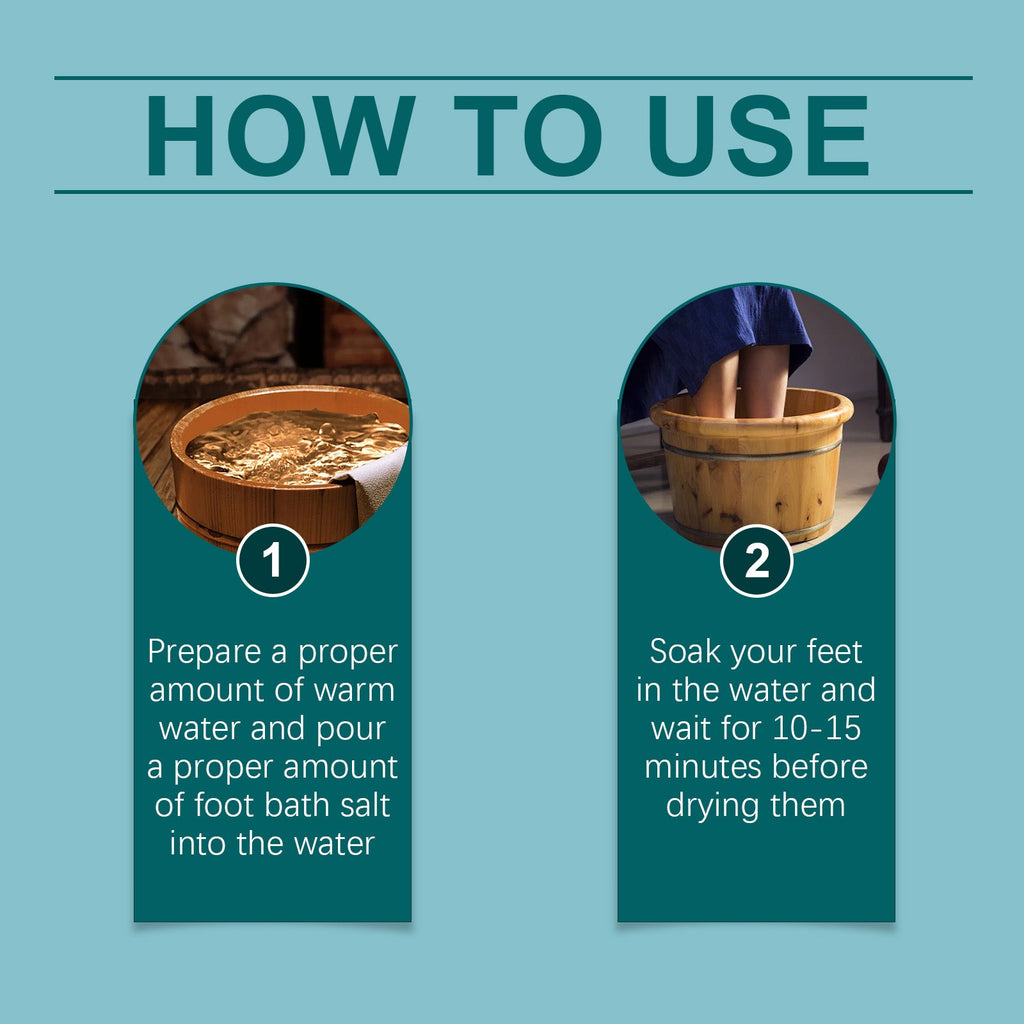 HOW TO USE

1

Prepare a proper amount of warm water and pour a proper amount of foot bath salt into the water

2

Soak your feet in the water and wait for 10-15 minutes before drying them