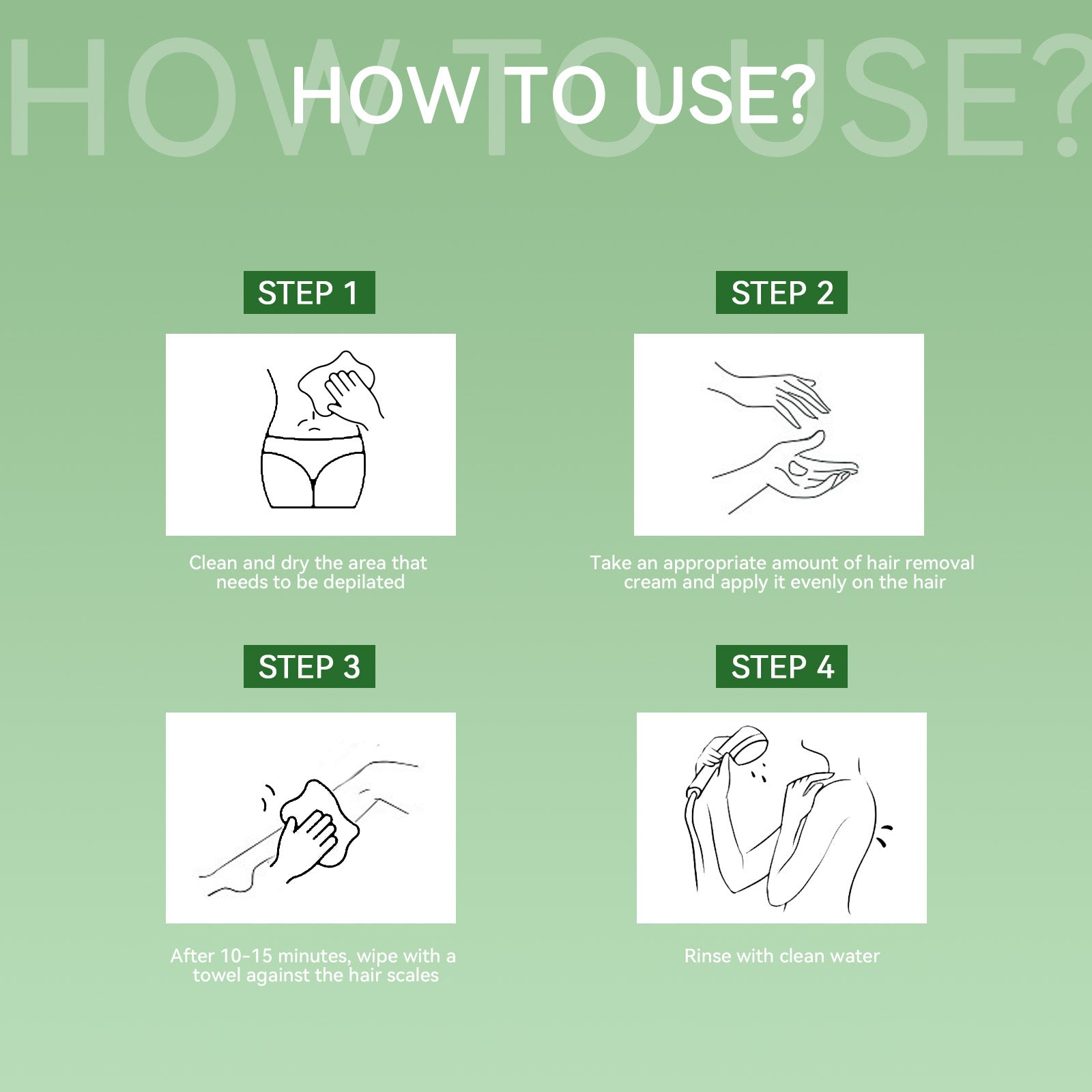 HOW TO USE?

HOW TO USE?

STEP 1

Clean and dry the area that needs to be depilated

STEP 2

Take an appropriate amount of hair removal cream and apply it evenly on the hair

STEP 3

After 10-15 minutes, wipe with a towel against the hair scales

STEP 4

Rinse with clean water