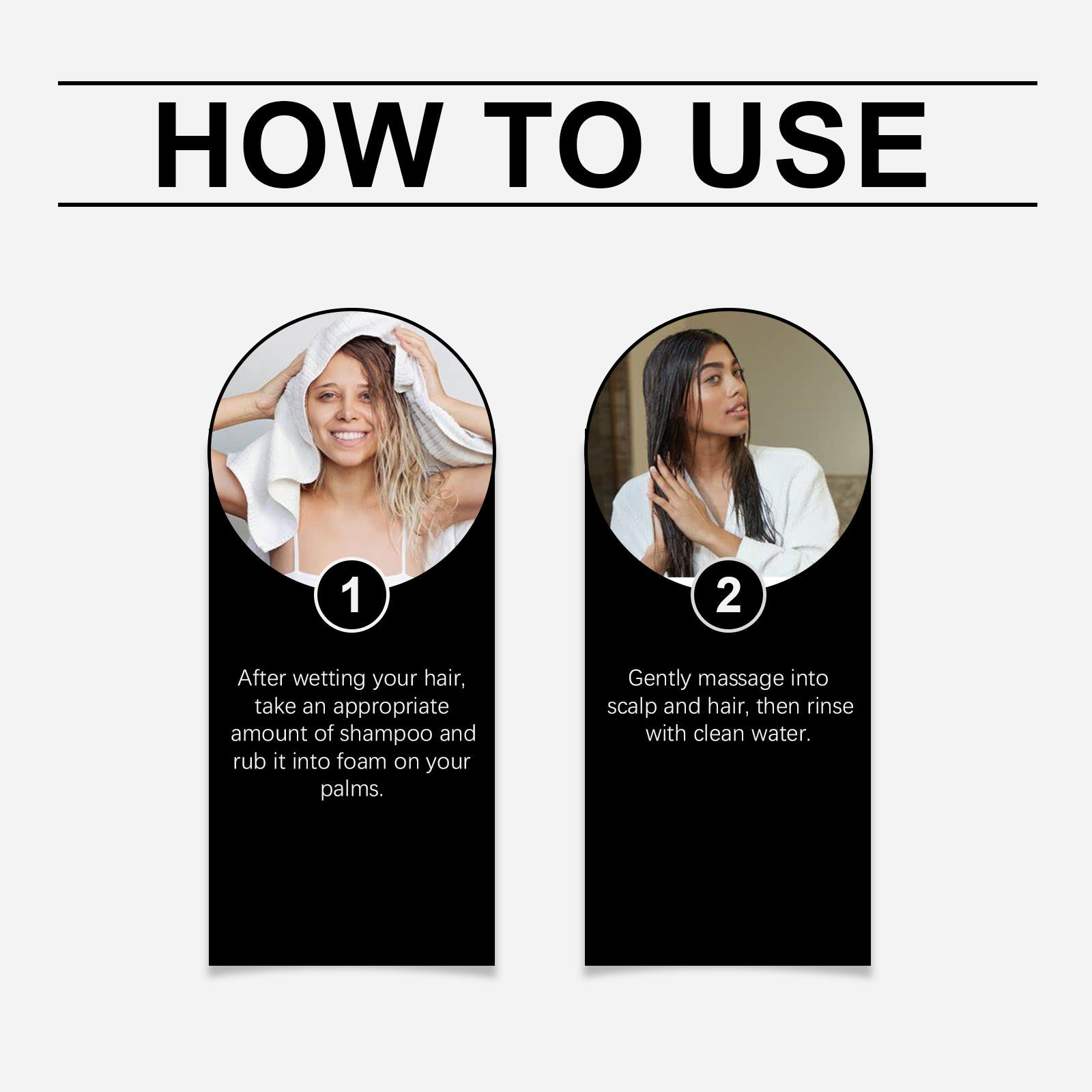 HOW TO USE

1

After wetting your hair, take an appropriate amount of shampoo and rub it into foam on your palms.

2

Gently massage into scalp and hair, then rinse with clean water.