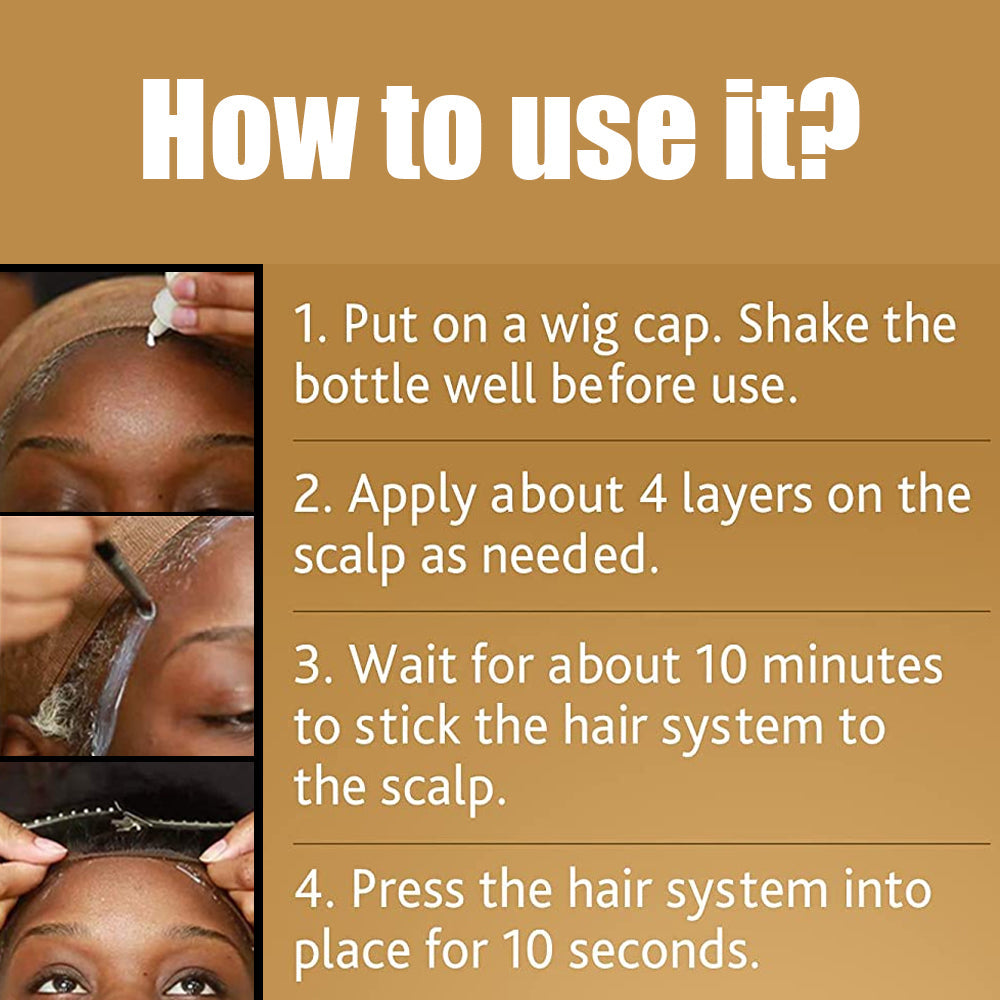 How to use it?

1. Put on a wig cap. Shake the bottle well before use.

2. Apply about 4 layers on the scalp as needed.

3. Wait for about 10 minutes to stick the hair system to the scalp.

4. Press the hair system into place for 10 seconds.