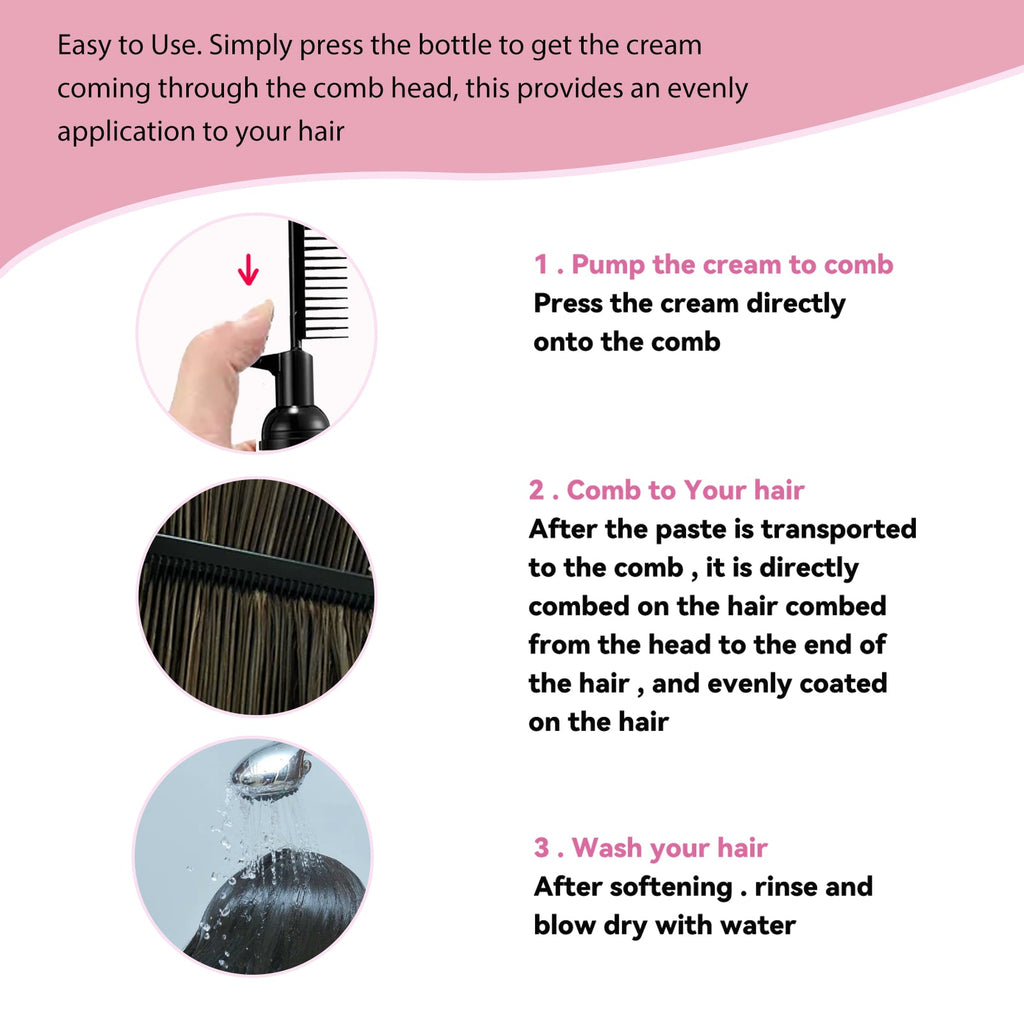 Easy to Use. Simply press the bottle to get the cream coming through the comb head, this provides an evenly application to your hair

1 . Pump the cream to comb
Press the cream directly onto the comb

2 . Comb to Your hair
After the paste is transported to the comb , it is directly combed on the hair combed from the head to the end of the hair , and evenly coated on the hair

3 . Wash your hair
After softening . rinse and blow dry with water