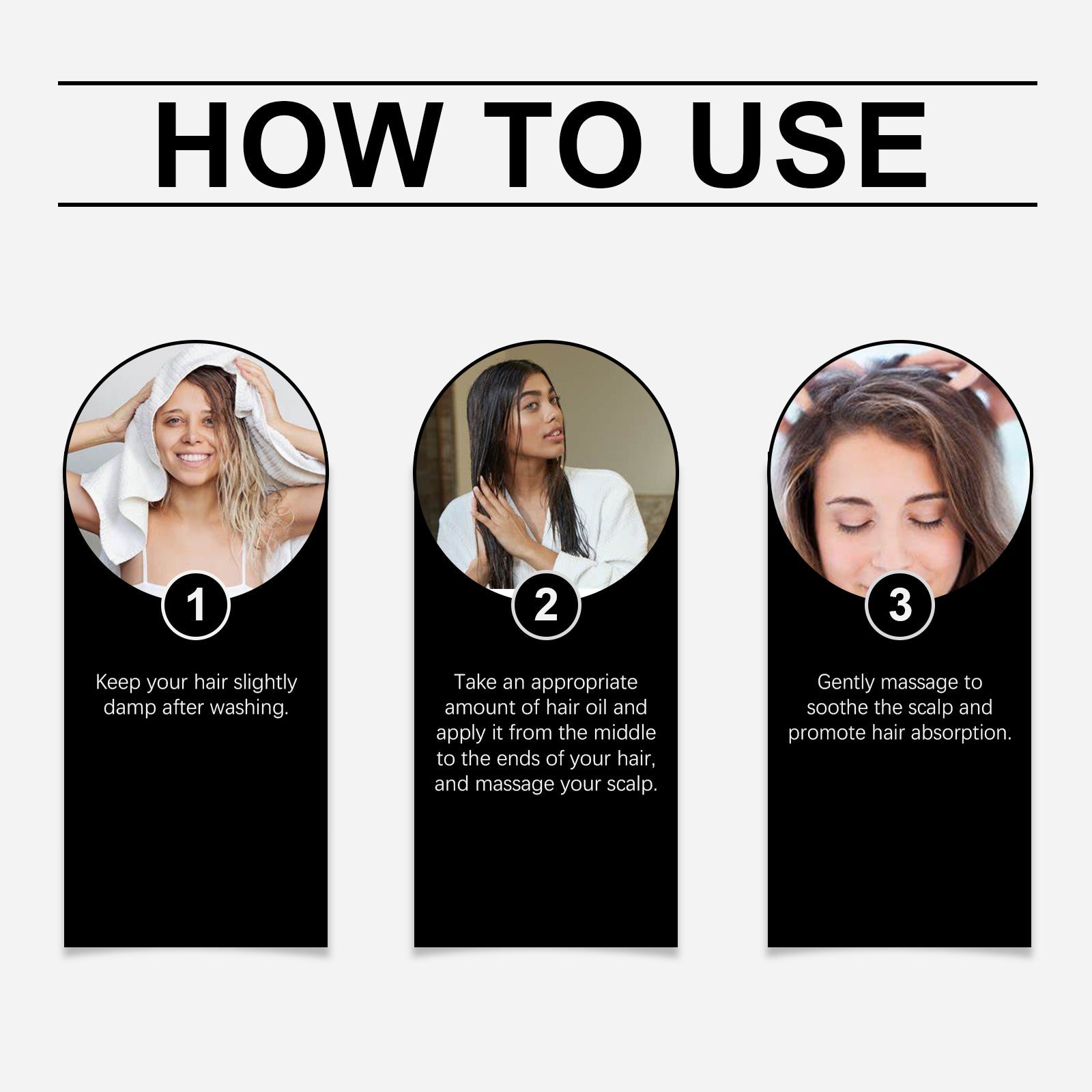 HOW TO USE

1

Keep your hair slightly damp after washing.

2

Take an appropriate amount of hair oil and apply it from the middle to the ends of your hair, and massage your scalp.

3

Gently massage to soothe the scalp and promote hair absorption.