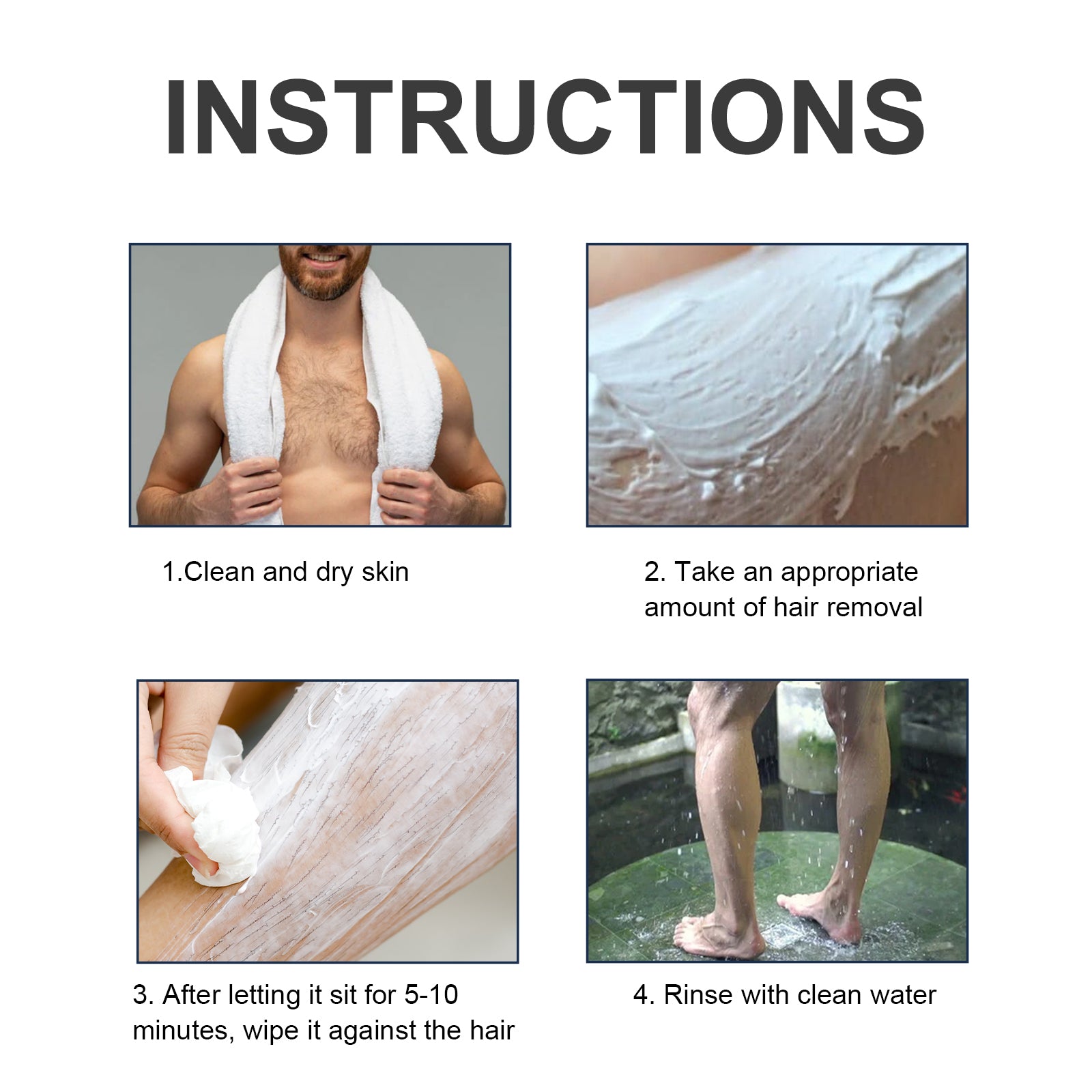 INSTRUCTIONS

1.Clean and dry skin

2. Take an appropriate amount of hair removal

3. After letting it sit for 5-10 minutes, wipe it against the hair

4. Rinse with clean water