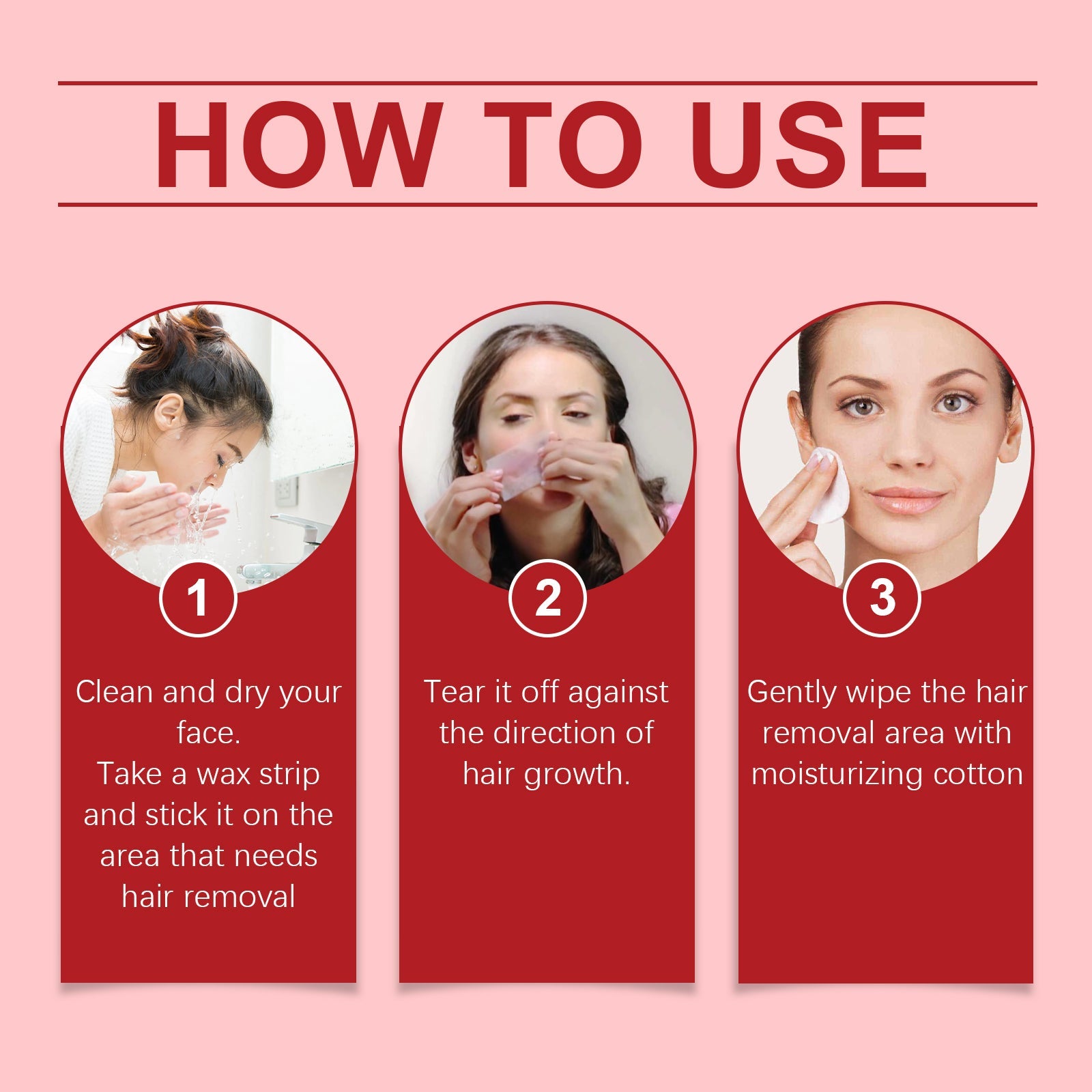 HOW TO USE

1

Clean and dry your face.
Take a wax strip and stick it on the area that needs hair removal

2

Tear it off against the direction of hair growth.

3

Gently wipe the hair removal area with moisturizing cotton