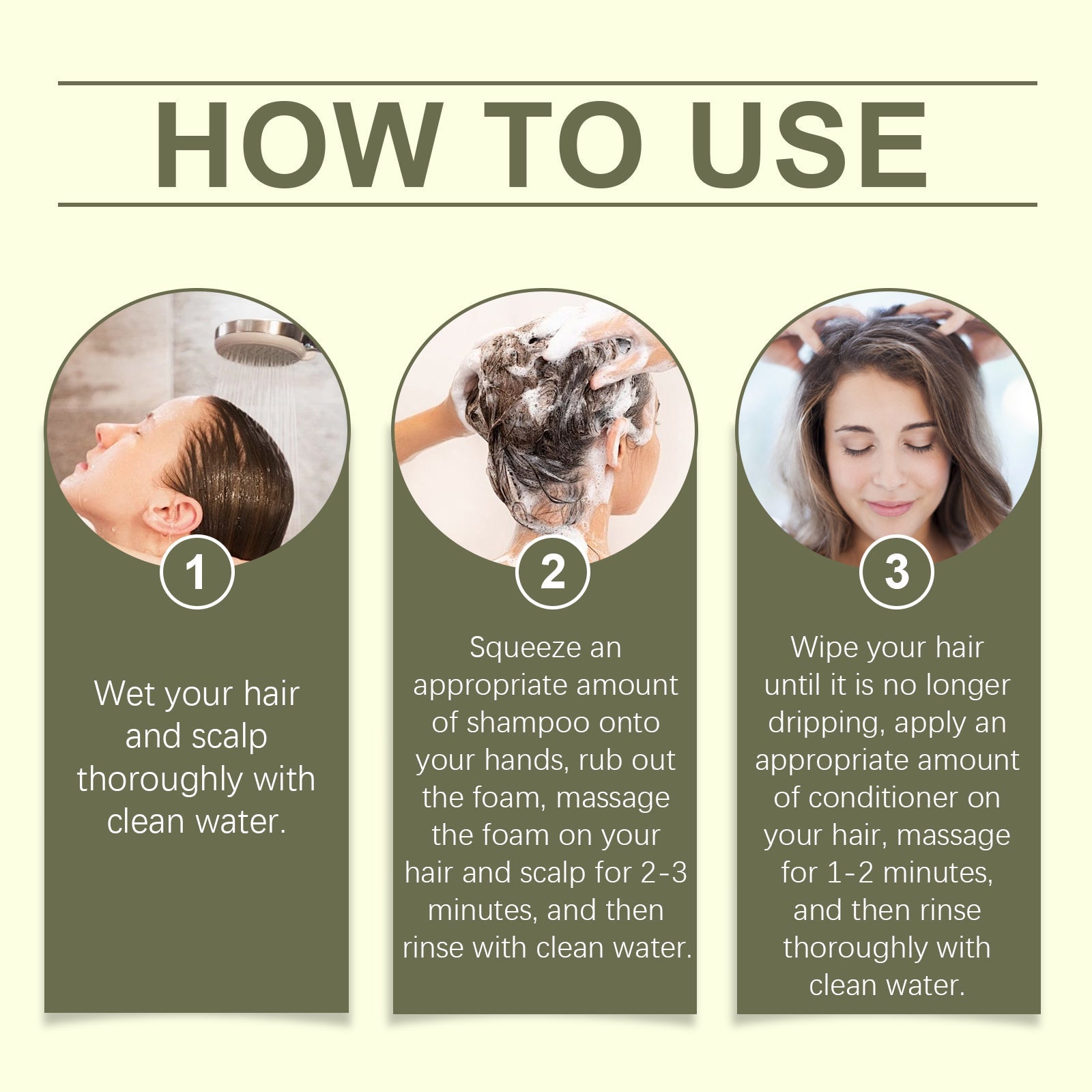 HOW TO USE

1

Wet your hair and scalp thoroughly with clean water.

2

Squeeze an appropriate amount of shampoo onto your hands, rub out the foam, massage the foam on your hair and scalp for 2-3 minutes, and then rinse with clean water.

3

Wipe your hair until it is no longer dripping, apply an appropriate amount of conditioner on your hair, massage for 1-2 minutes, and then rinse thoroughly with clean water.