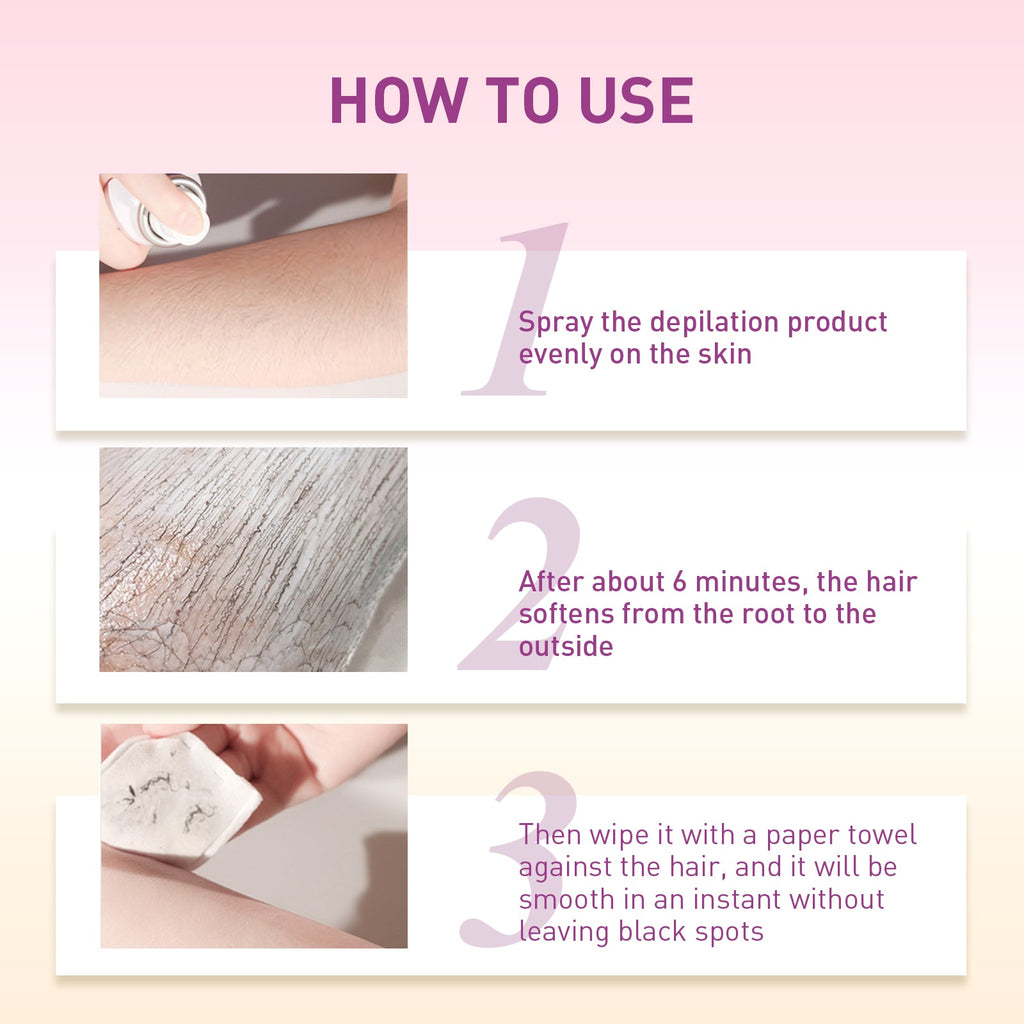 HOW TO USE

1

Spray the depilation product evenly on the skin

2

After about 6 minutes, the hair softens from the root to the outside

3

Then wipe it with a paper towel against the hair, and it will be smooth in an instant without leaving black spots