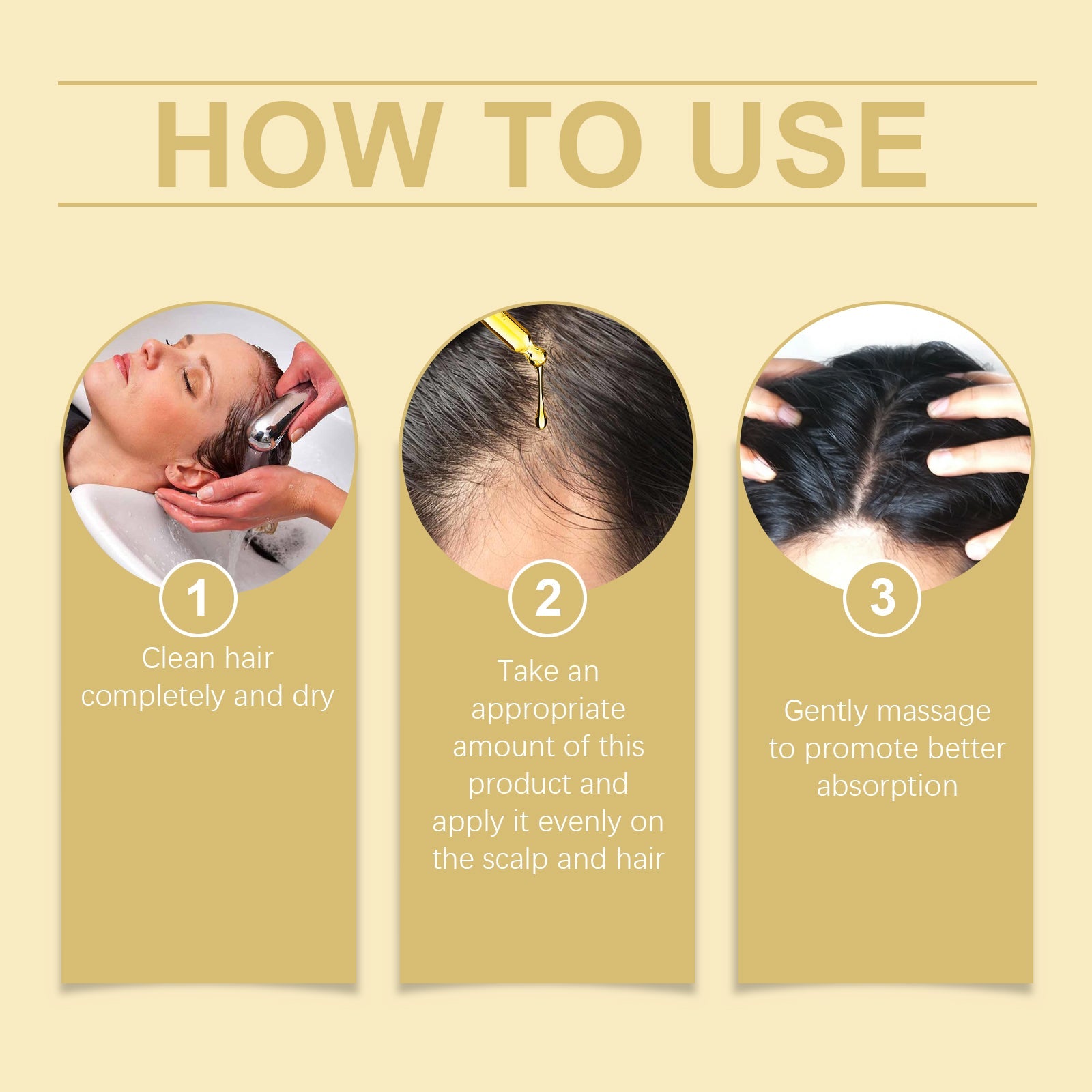 HOW TO USE

1
Clean hair completely and dry

2
Take an appropriate amount of this product and apply it evenly on the scalp and hair

3
Gently massage to promote better absorption