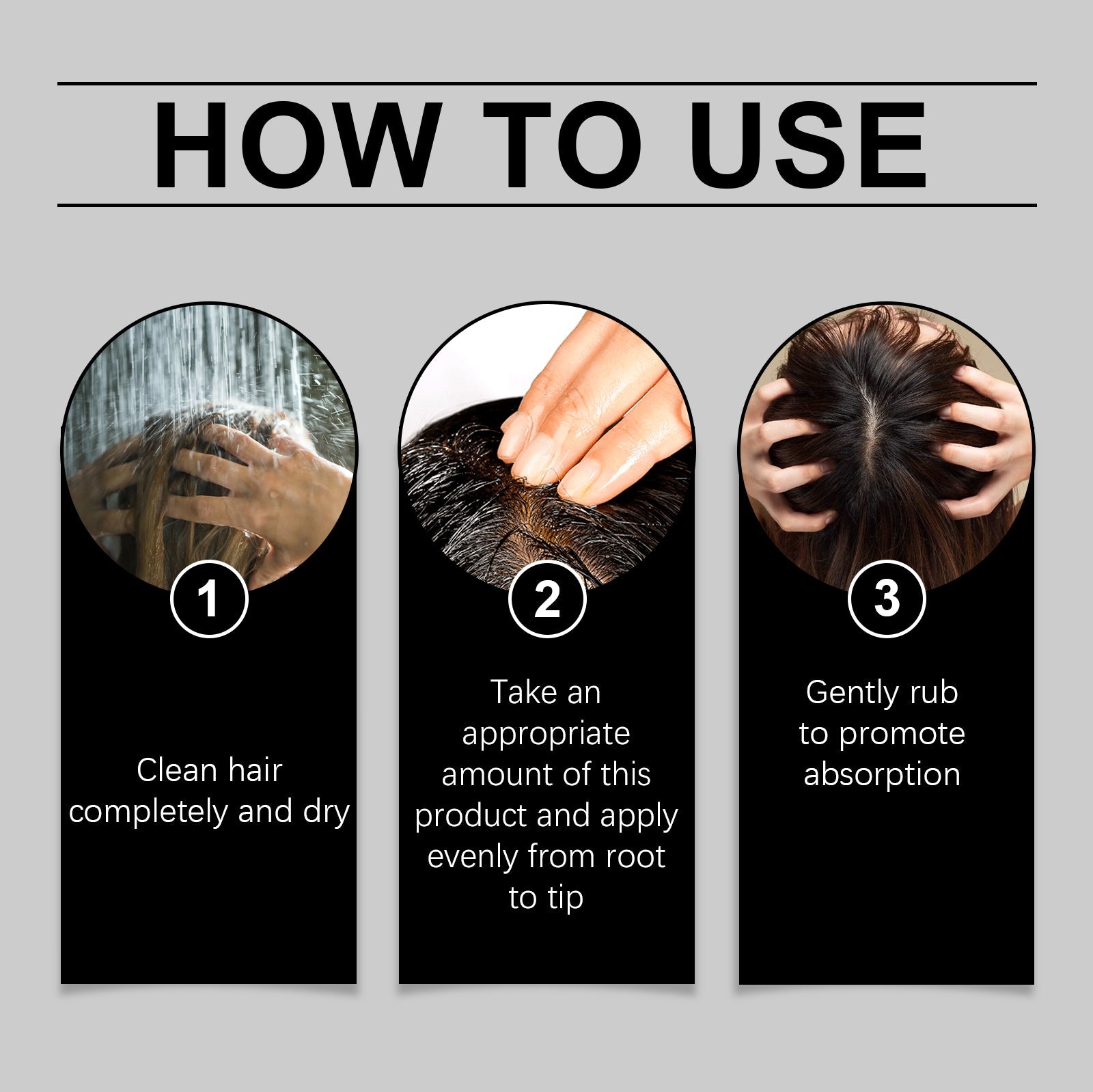 HOW TO USE

1

Clean hair completely and dry

2

Take an appropriate amount of this product and apply evenly from root to tip

3

Gently rub to promote absorption