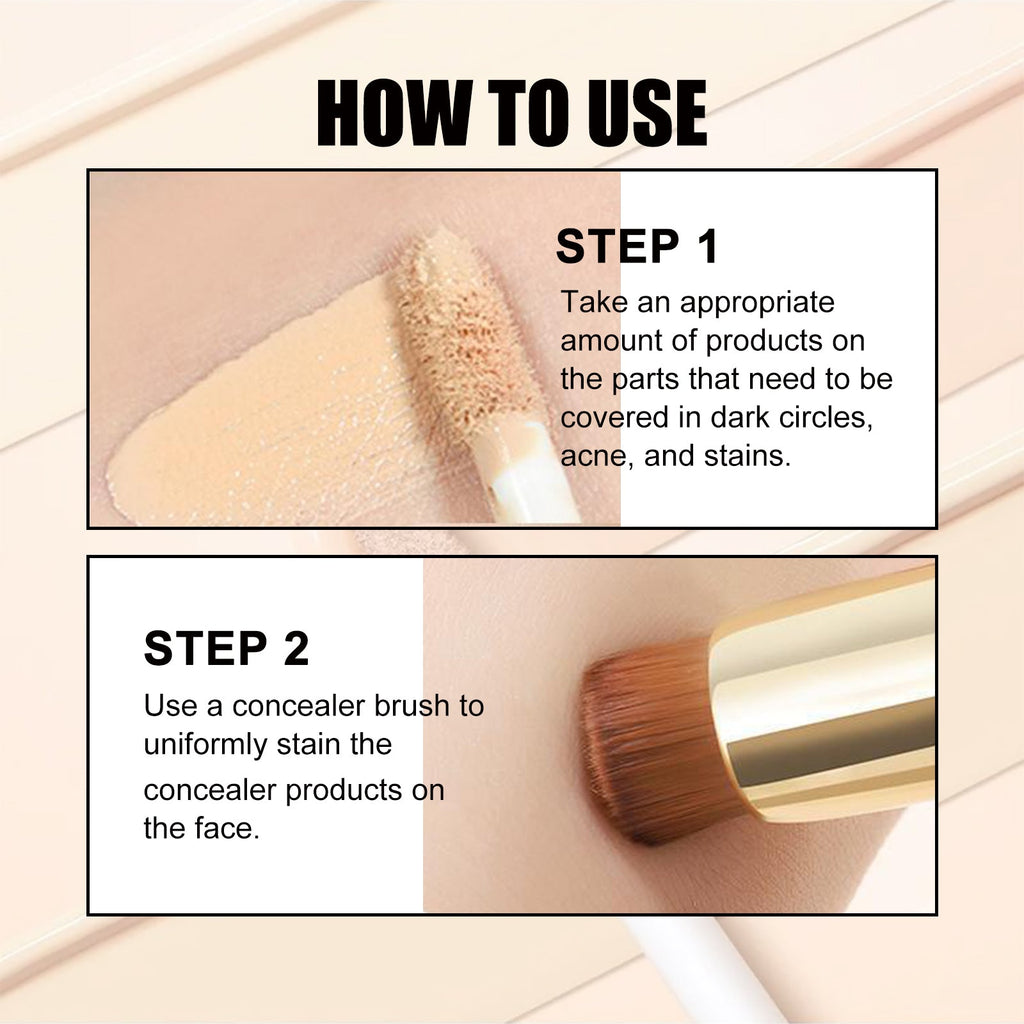 HOW TO USE

STEP 1

Take an appropriate amount of products on the parts that need to be covered in dark circles, acne, and stains.

STEP 2

Use a concealer brush to uniformly stain the concealer products on the face.