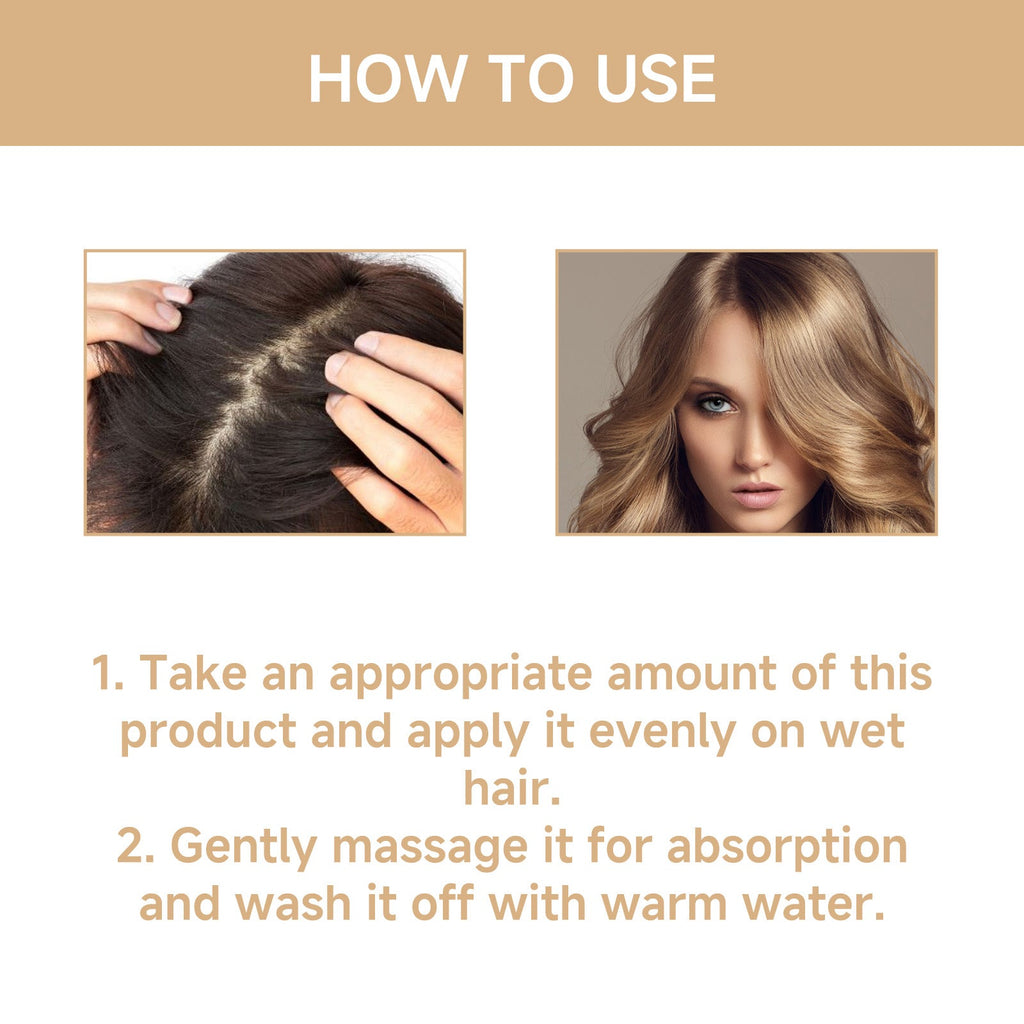 HOW TO USE

1. Take an appropriate amount of this product and apply it evenly on wet hair.
2. Gently massage it for absorption and wash it off with warm water.