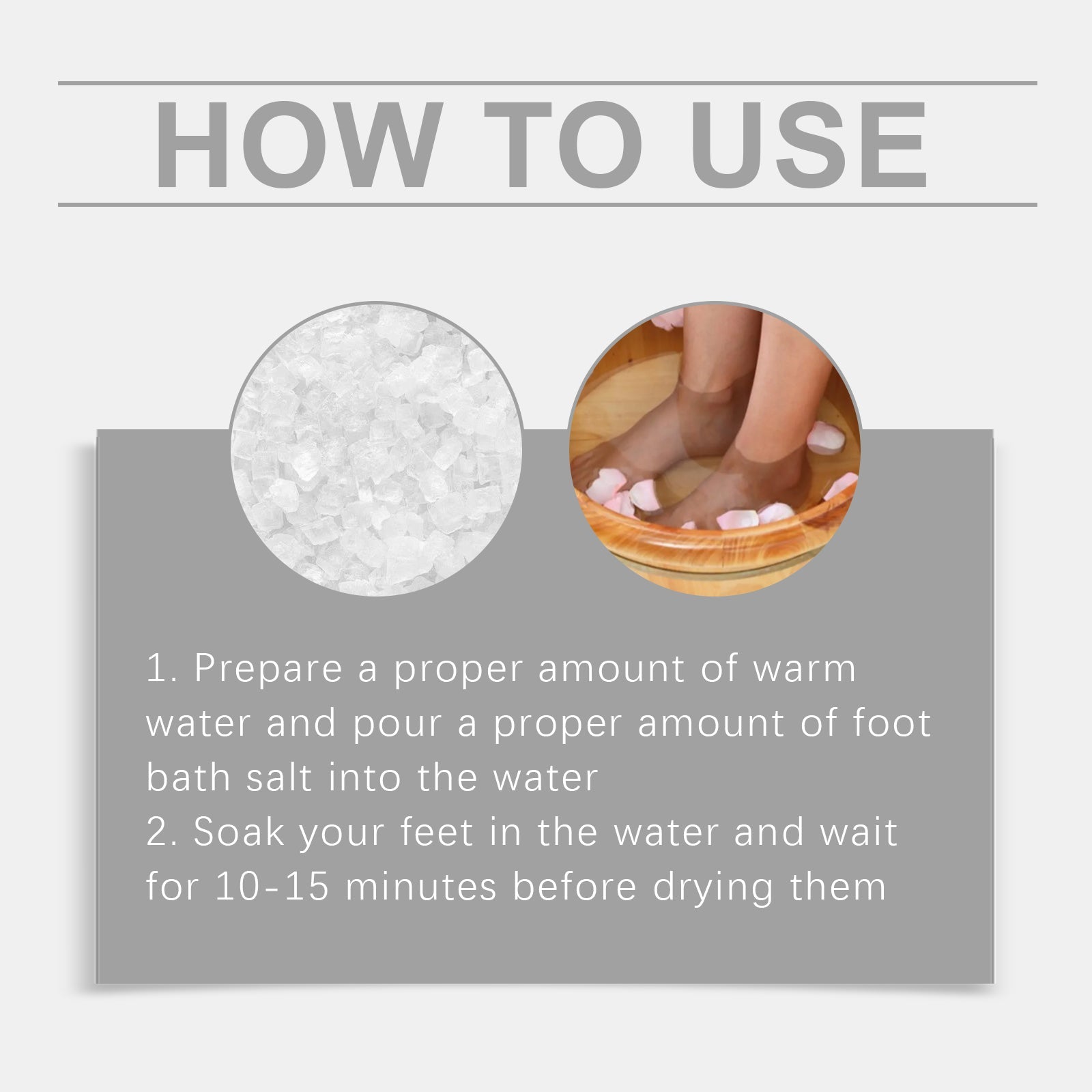 HOW TO USE

1. Prepare a proper amount of warm water and pour a proper amount of foot bath salt into the water
2. Soak your feet in the water and wait for 10-15 minutes before drying them