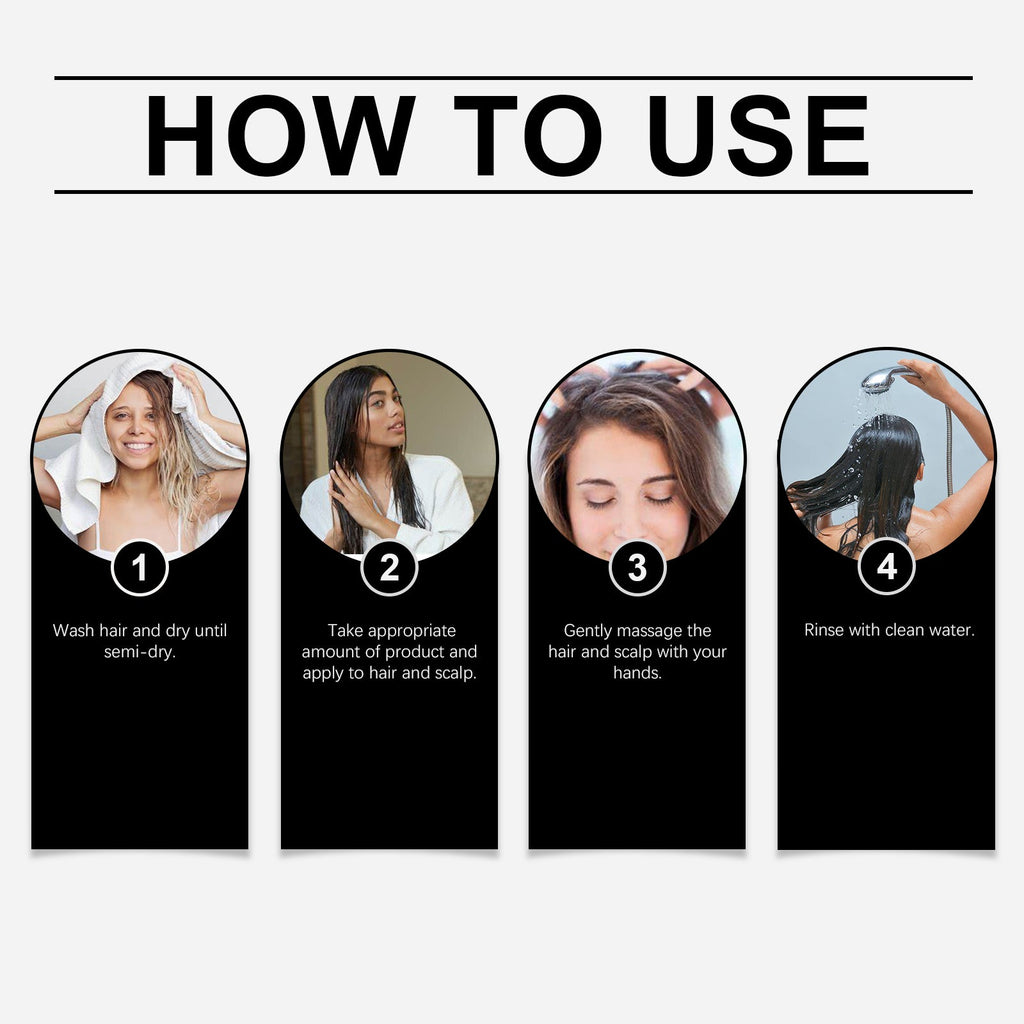 HOW TO USE

1

Wash hair and dry until semi-dry.

2

Take appropriate amount of product and apply to hair and scalp.

3

Gently massage the hair and scalp with your hands.

4

Rinse with clean water.