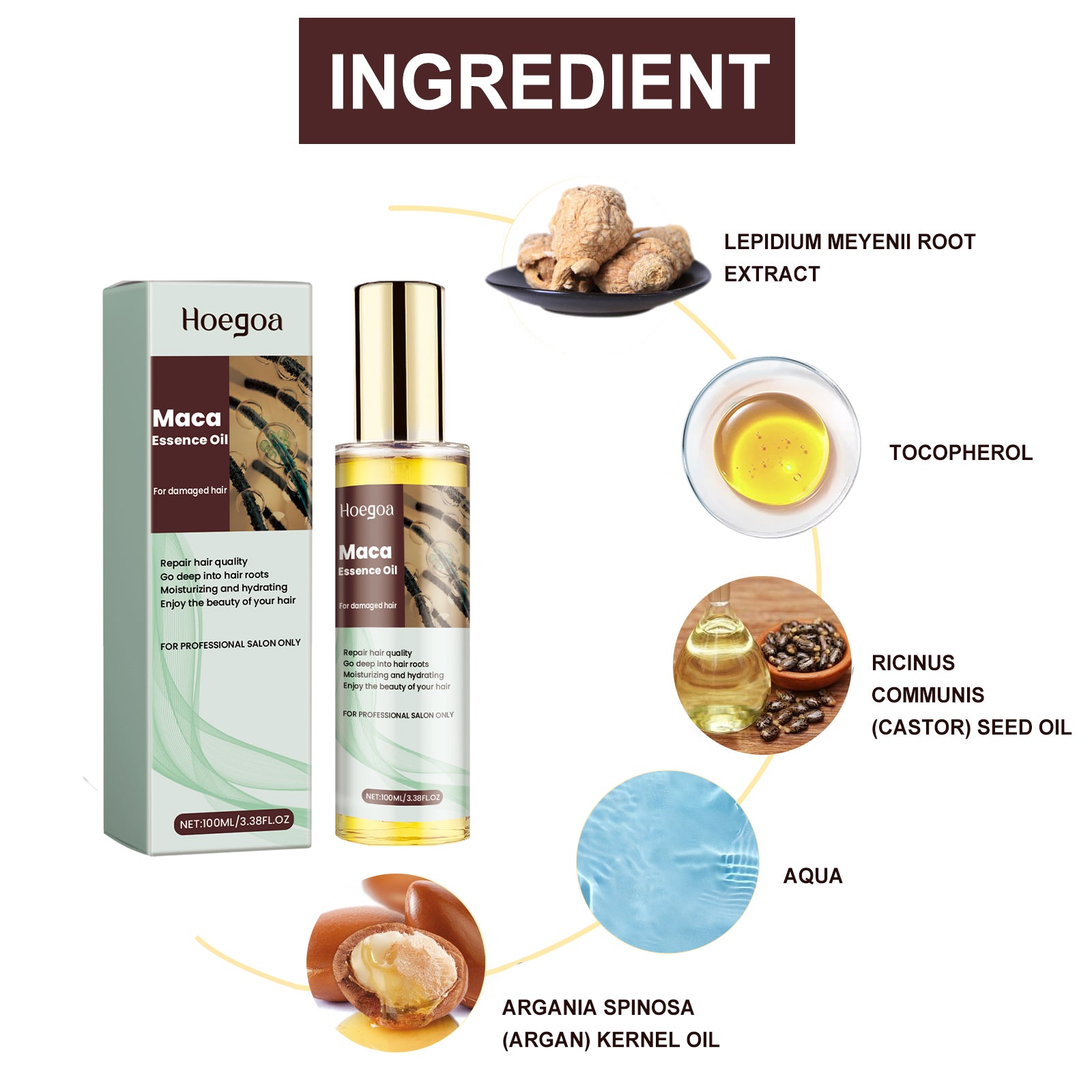 INGREDIENT

Hoegoa

Maca
Essence Oil

For damaged hair

Repair hair quality
Go deep into hair roots
Moisturizing and hydrating
Enjoy the beauty of your hair

FOR PROFESSIONAL SALON ONLY

NET:100ML/3.38FL.OZ

Hoegoa

Maca
Essence Oil

For damaged hair

Repair hair quality
Go deep into hair roots
Moisturizing and hydrating
Enjoy the beauty of your hair

FOR PROFESSIONAL SALON ONLY

NET:100ML/3.38FL.OZ

LEPIDIUM MEYENII ROOT EXTRACT

TOCOPHEROL

RICINUS COMMUNIS (CASTOR) SEED OIL

AQUA

ARGANIA SPINOSA (ARGAN) KERNEL OIL