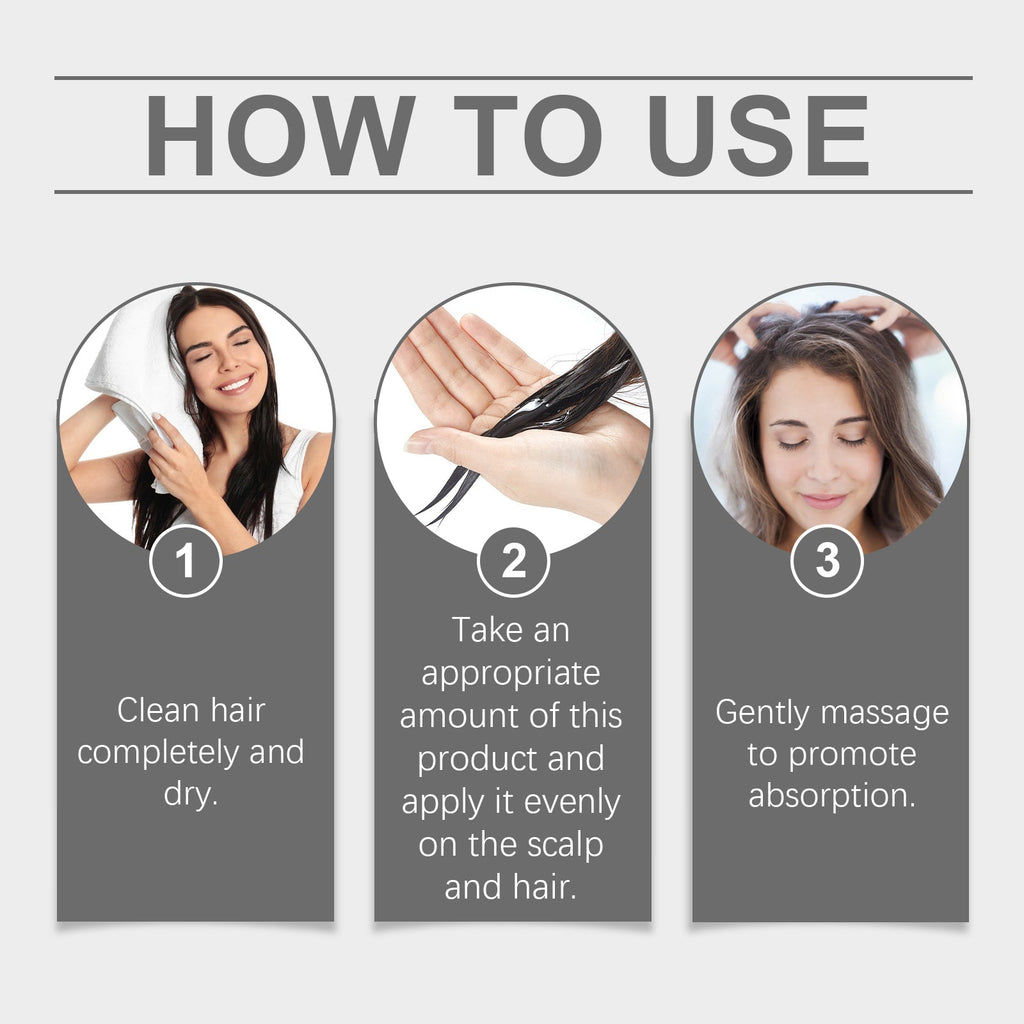 HOW TO USE

1

Clean hair completely and dry.

2

Take an appropriate amount of this product and apply it evenly on the scalp and hair.

3

Gently massage to promote absorption.